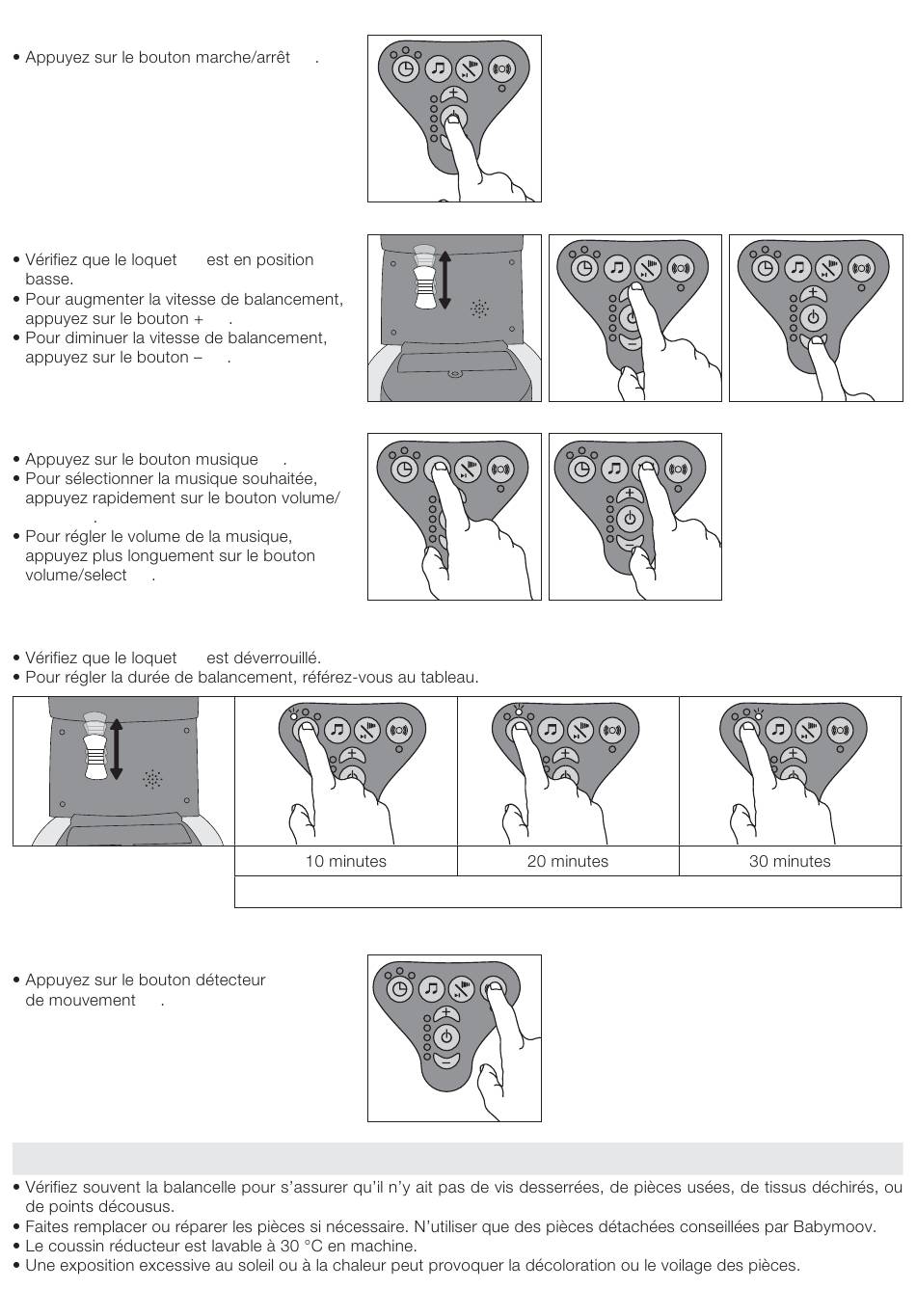 • Appuyez sur le bouton marche/arrêt .

• Vérifiez que le loquet est en position basse.
• Pour augmenter la vitesse de balancement, appuyez sur le bouton + .
• Pour diminuer la vitesse de balancement, appuyez sur le bouton – .

• Appuyez sur le bouton musique .
• Pour sélectionner la musique souhaitée, appuyez rapidement sur le bouton volume/ .
• Pour régler le volume de la musique, appuyez plus longuement sur le bouton volume/select .

• Vérifiez que le loquet est déverrouillé.
• Pour régler la durée de balancement, référez-vous au tableau.

| | | | |
|---|---|---|---|
| | 10 minutes | 20 minutes | 30 minutes |

• Appuyez sur le bouton détecteur de mouvement .

• Vérifiez souvent la balancelle pour s'assurer qu'il n'y ait pas de vis desserrées, de pièces usées, de tissus déchirés, ou de points décousus.
• Faites remplacer ou réparer les pièces si nécessaire. N'utiliser que des pièces détachées conseillées par Babymoov.
• Le coussin réducteur est lavable à 30 °C en machine.
• Une exposition excessive au soleil ou à la chaleur peut provoquer la décoloration ou le voilage des pièces.