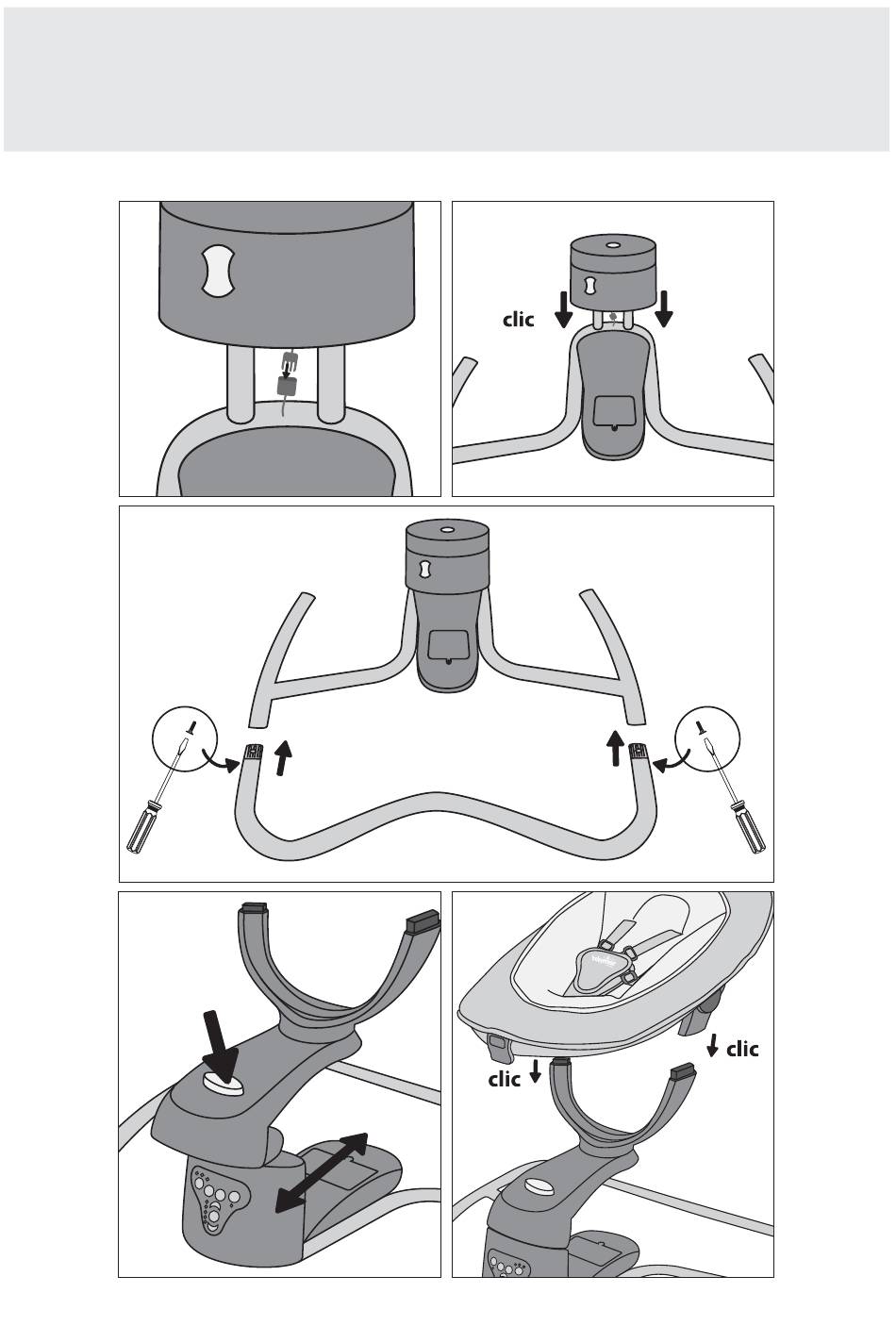 clic

clic

clic