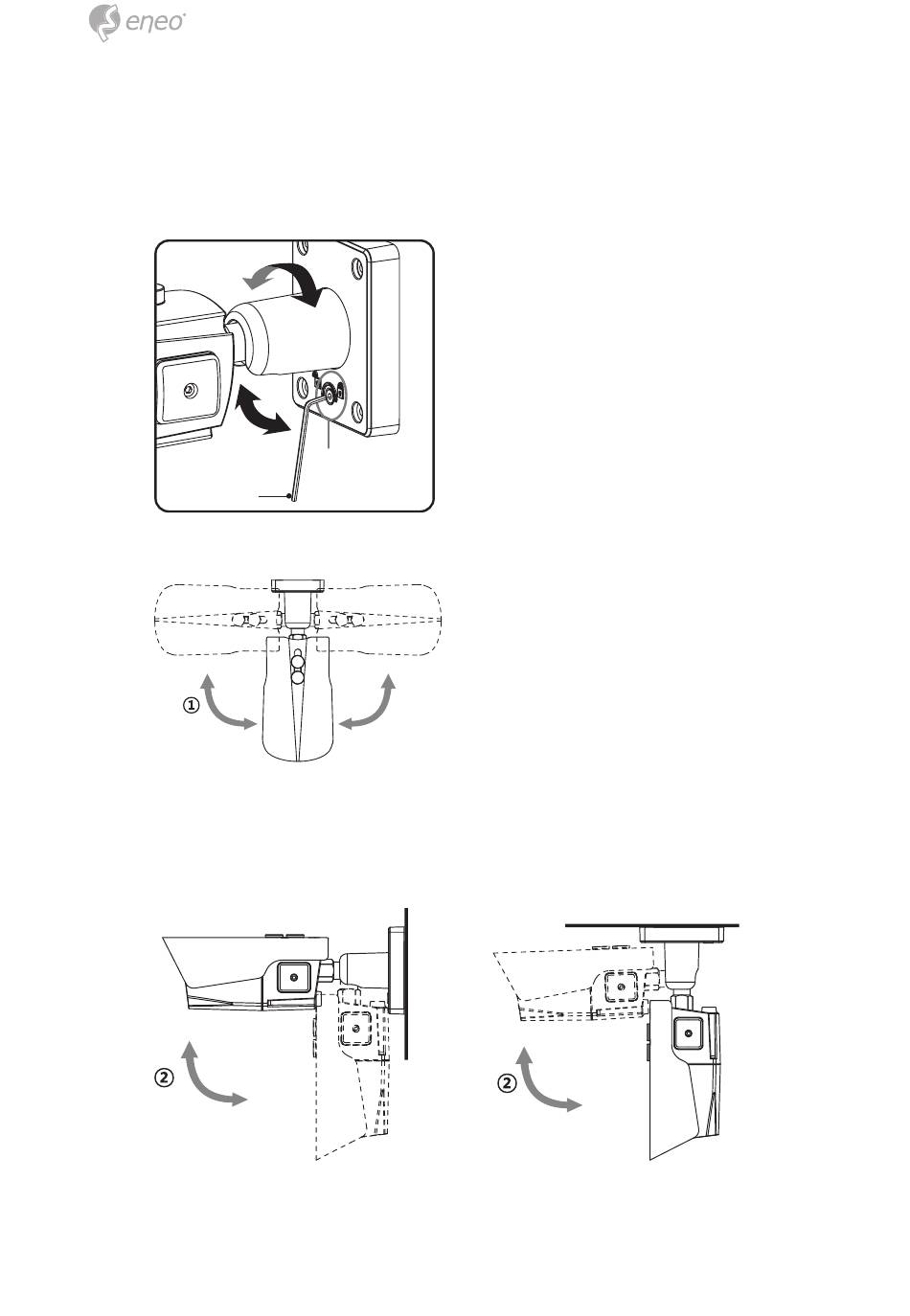 eneo

①

②

②