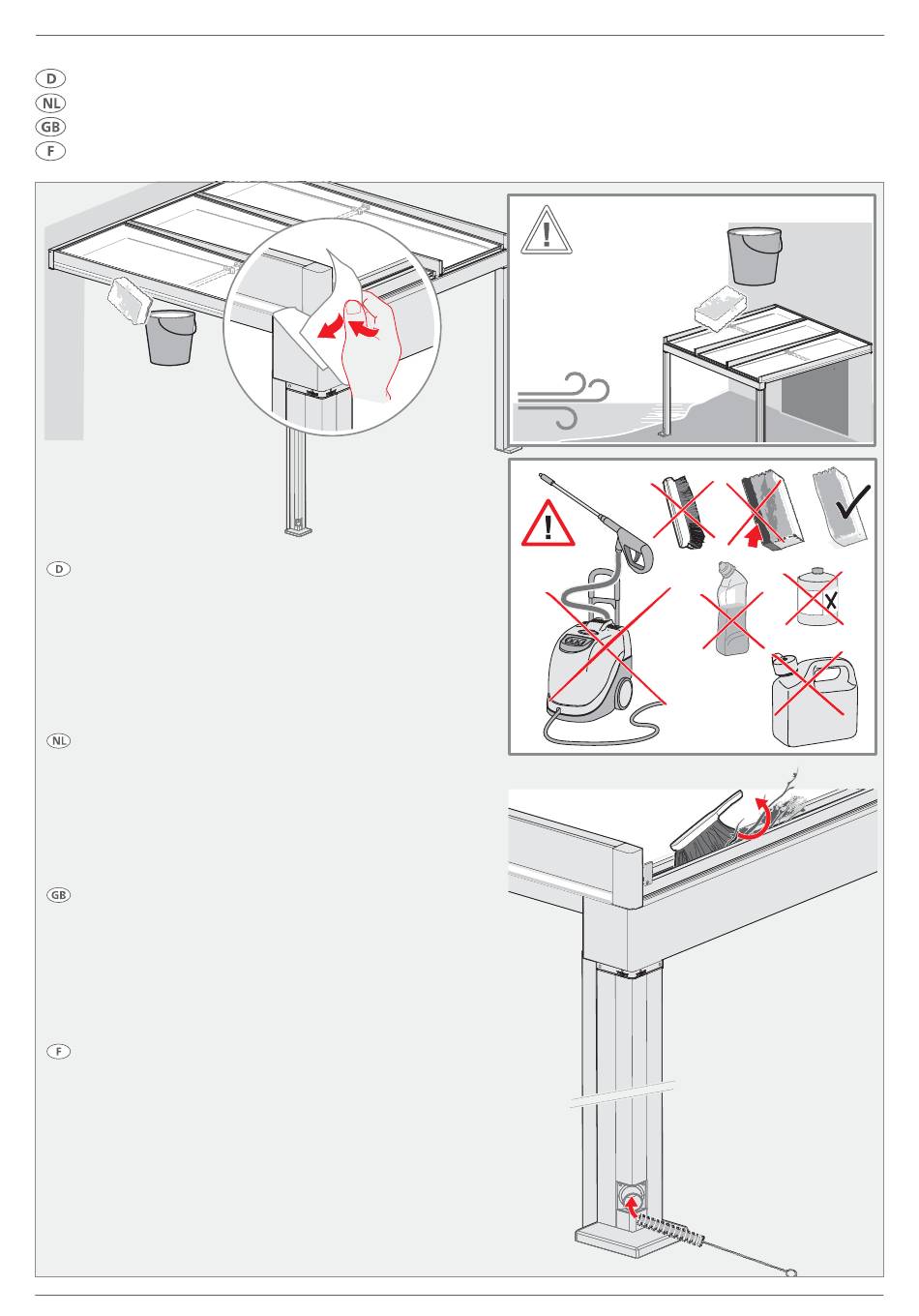 D
NL
GB
F

D

NL

GB

F