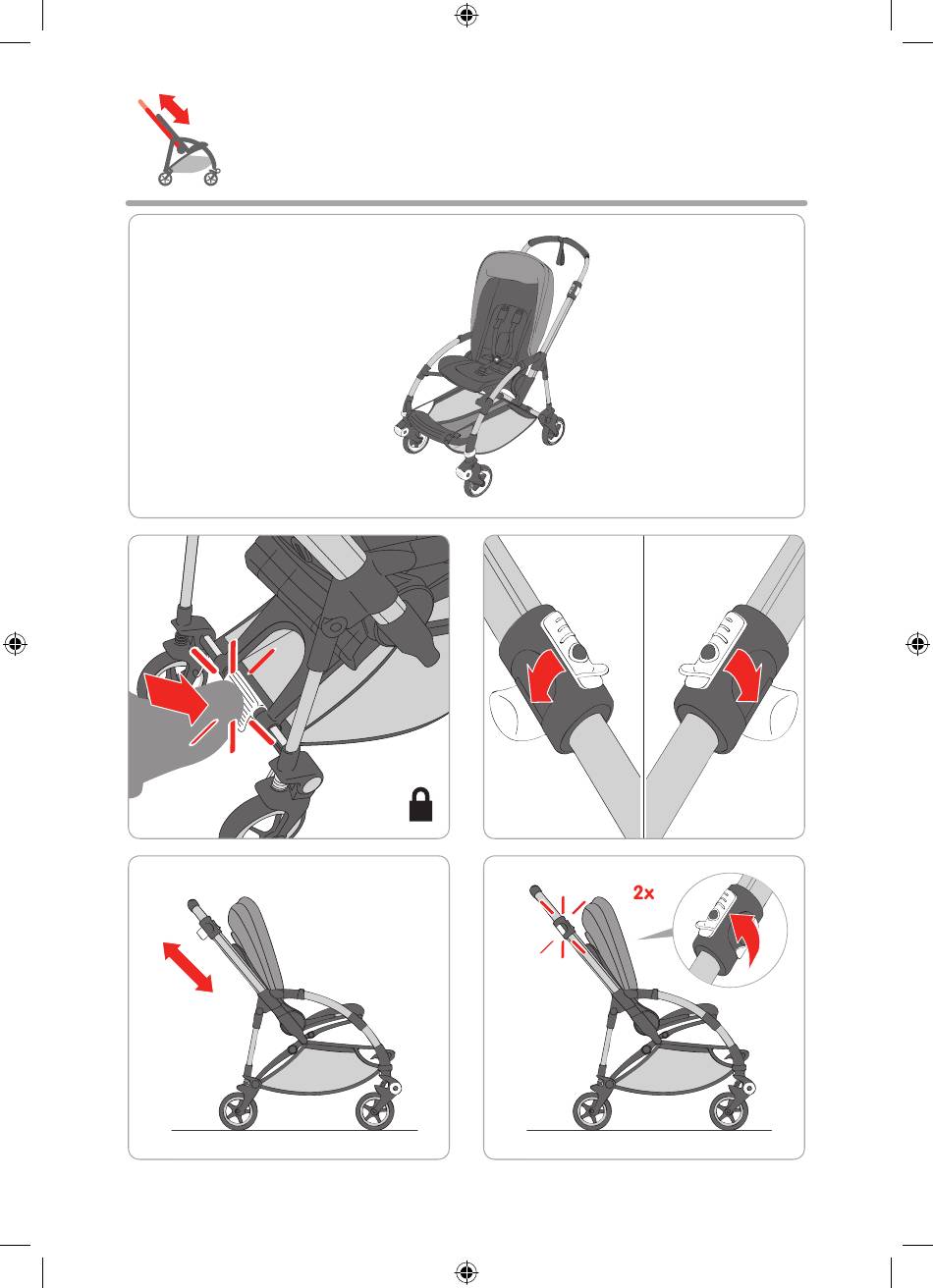 2x