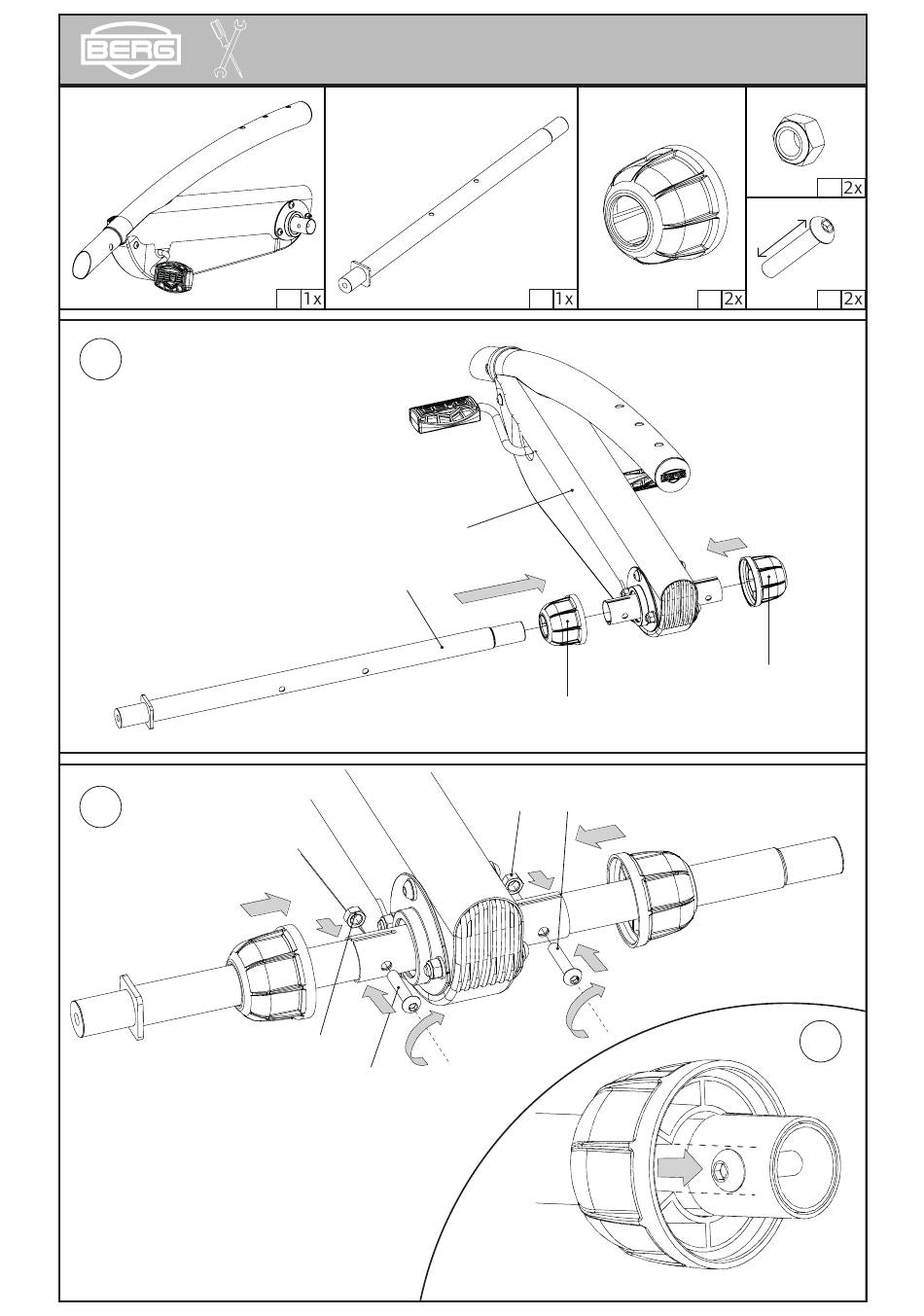 BERG

1x

1x

2x

2x

2x