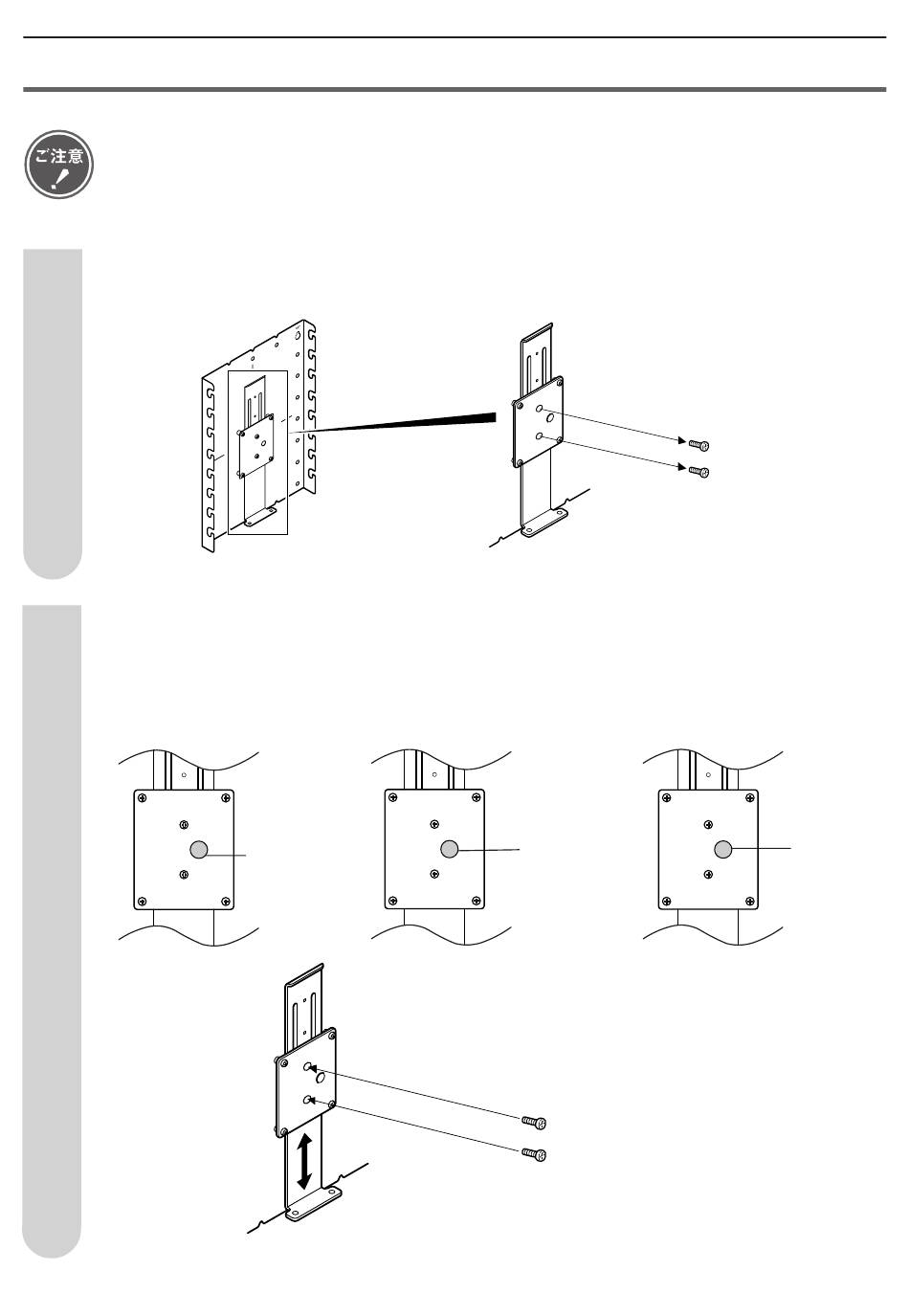 ご注意