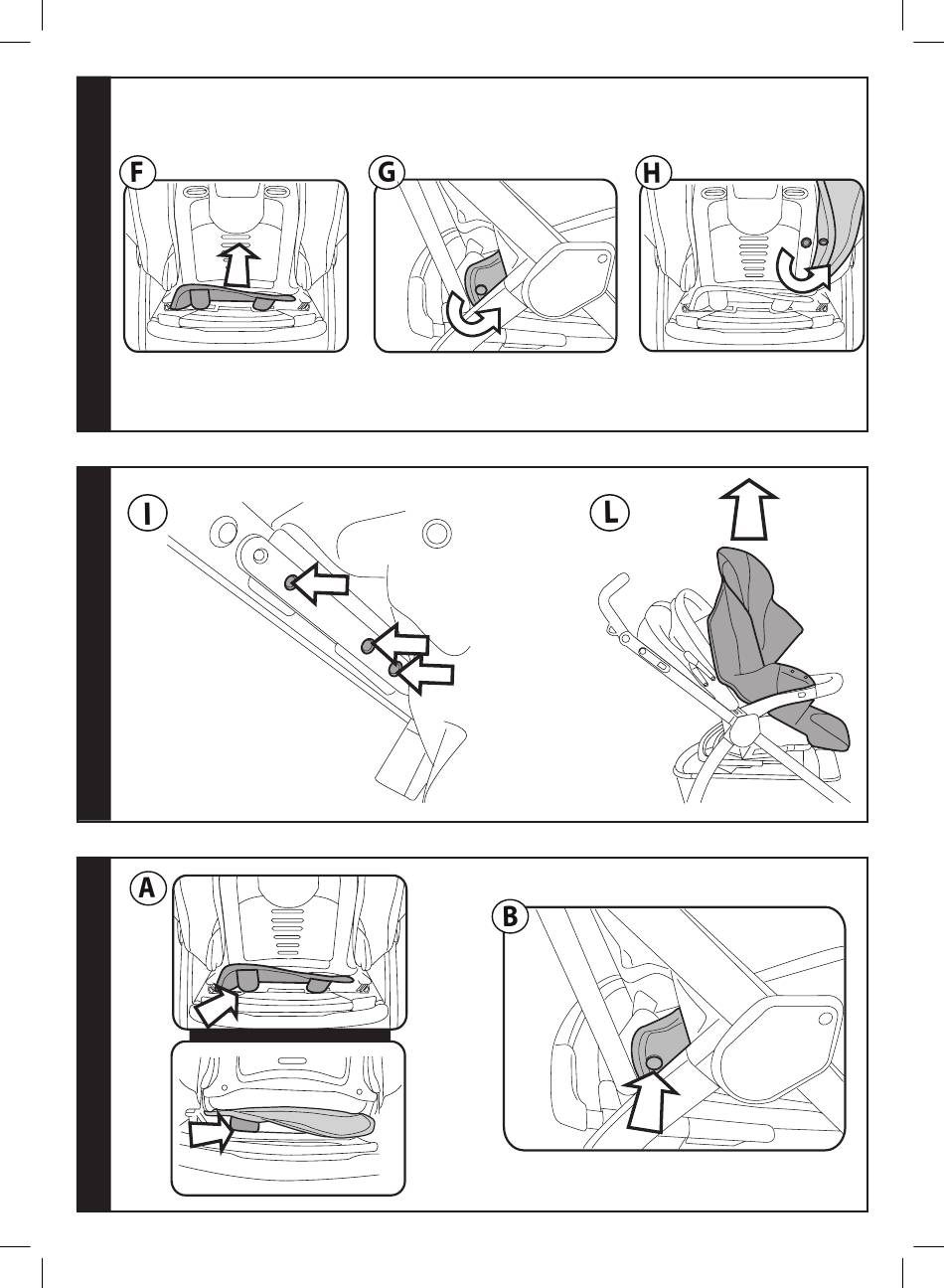 F

G

H

I

L

A

B