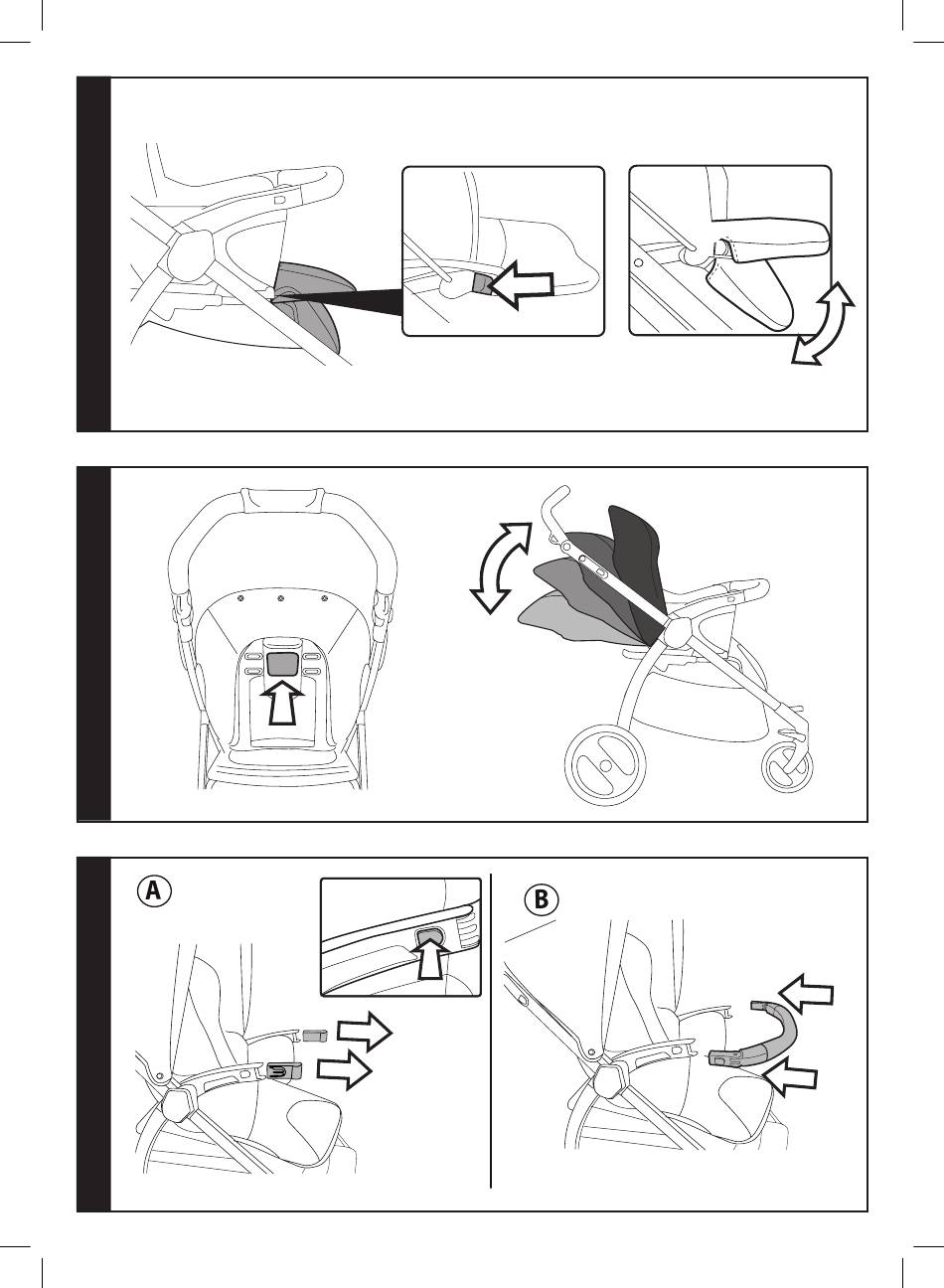 A

B