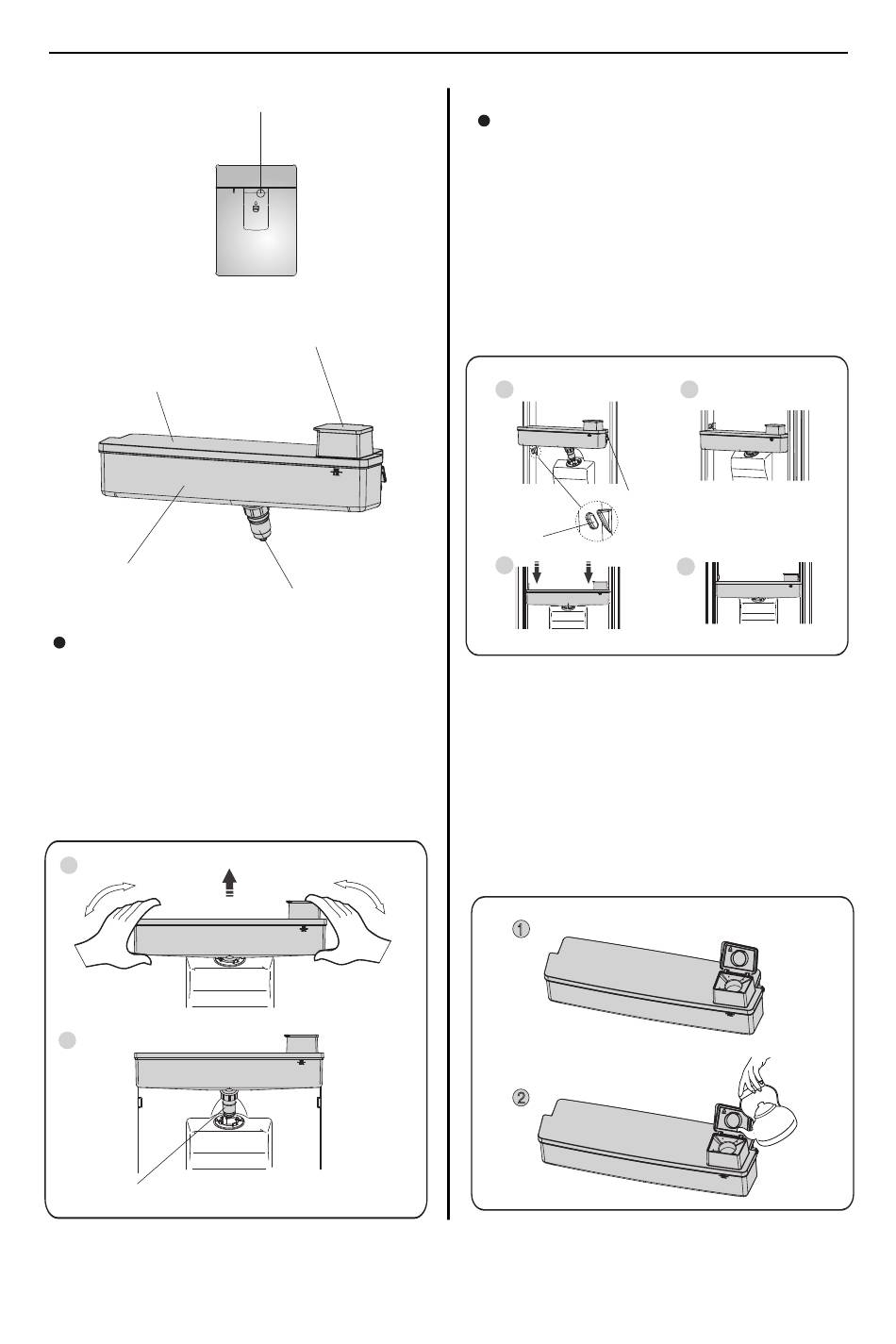 ①

②