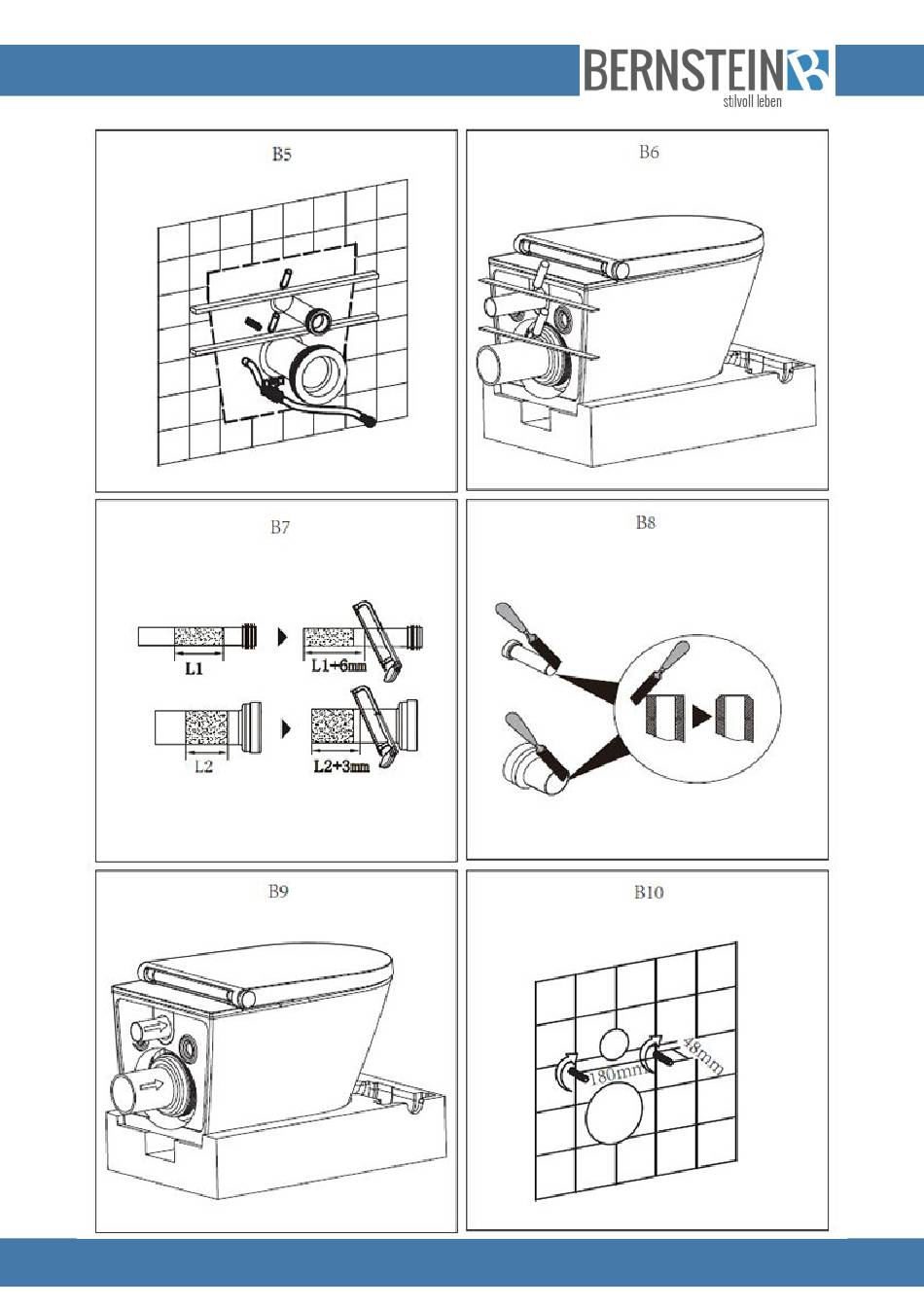 BERNSTEIN
stilvoll leben

B5

B6

B7

L1

L1+6mm

L2

L2+3mm

B8

B9

B10

180mm

48mm