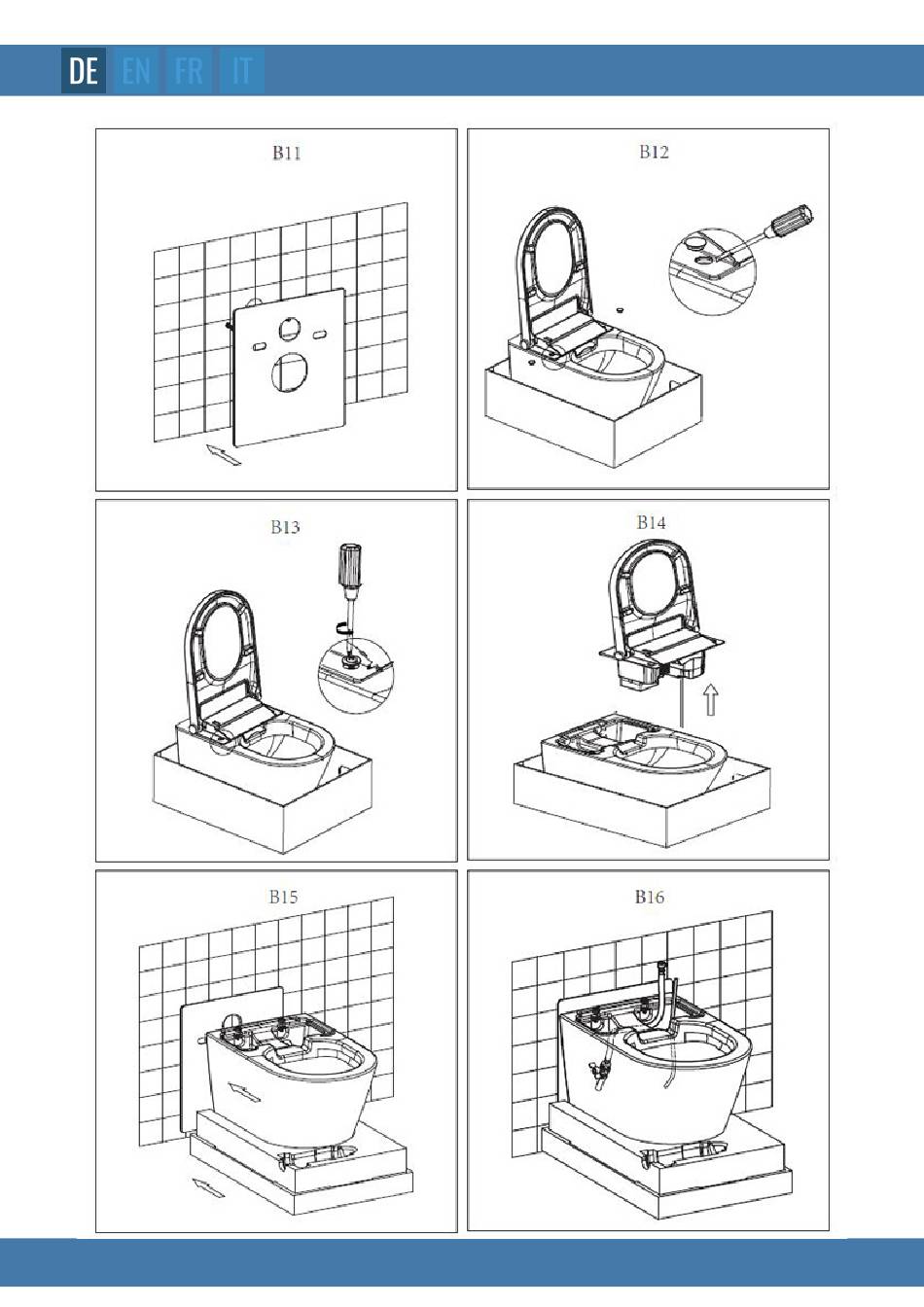 DE EN FR IT

B11

B12

B13

B14

B15

B16