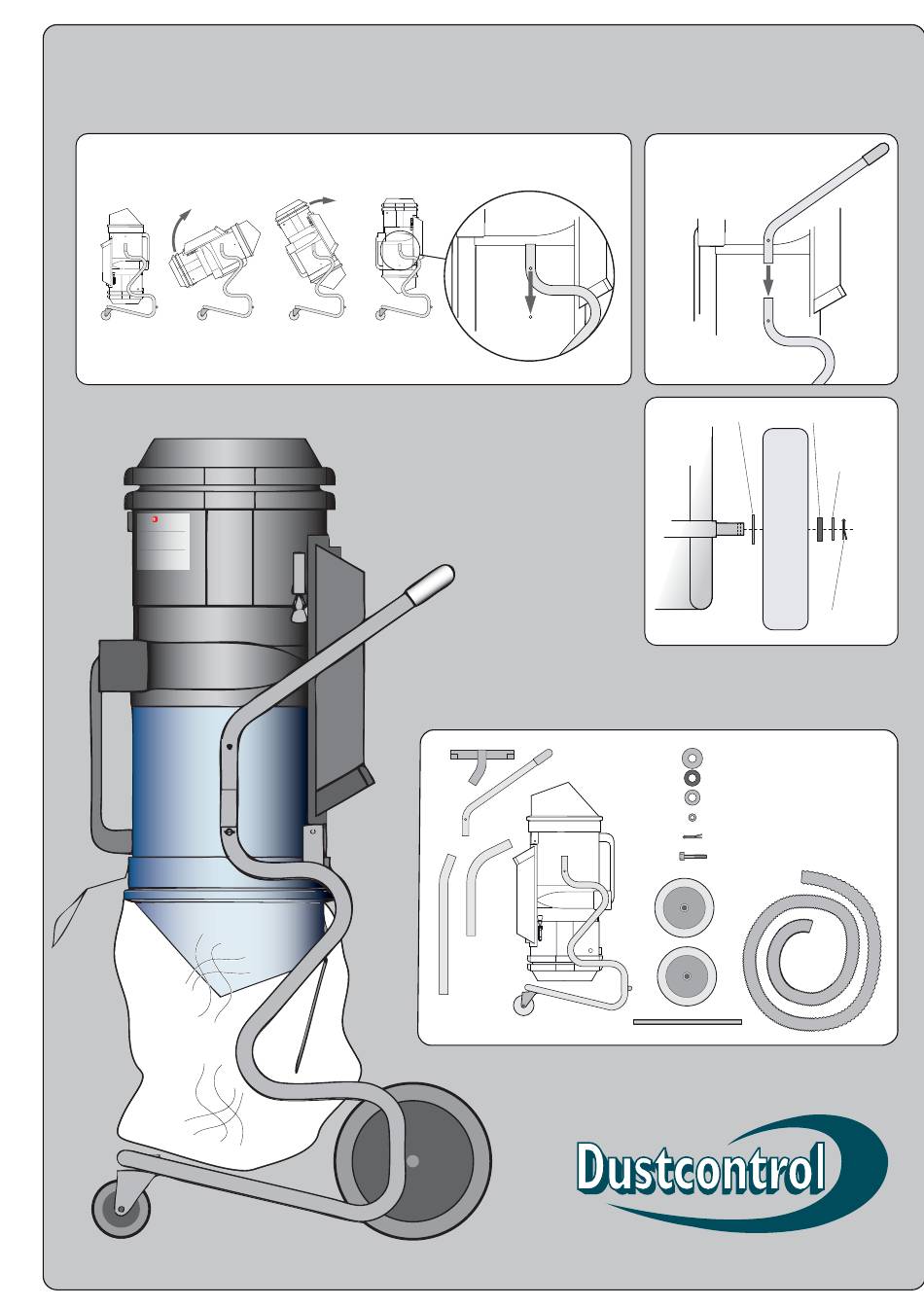 Dustcontrol