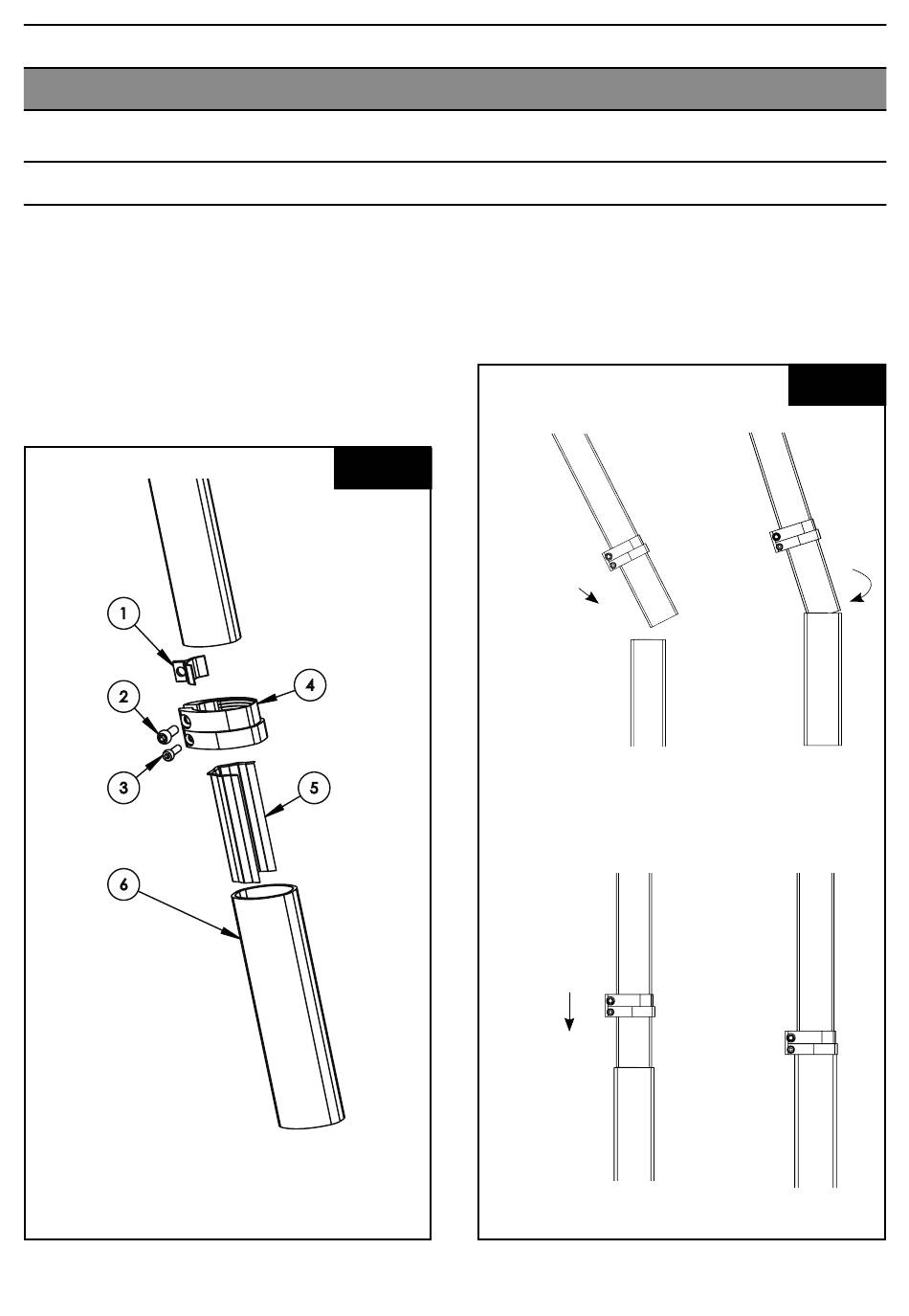 1
2
3
4
5
6