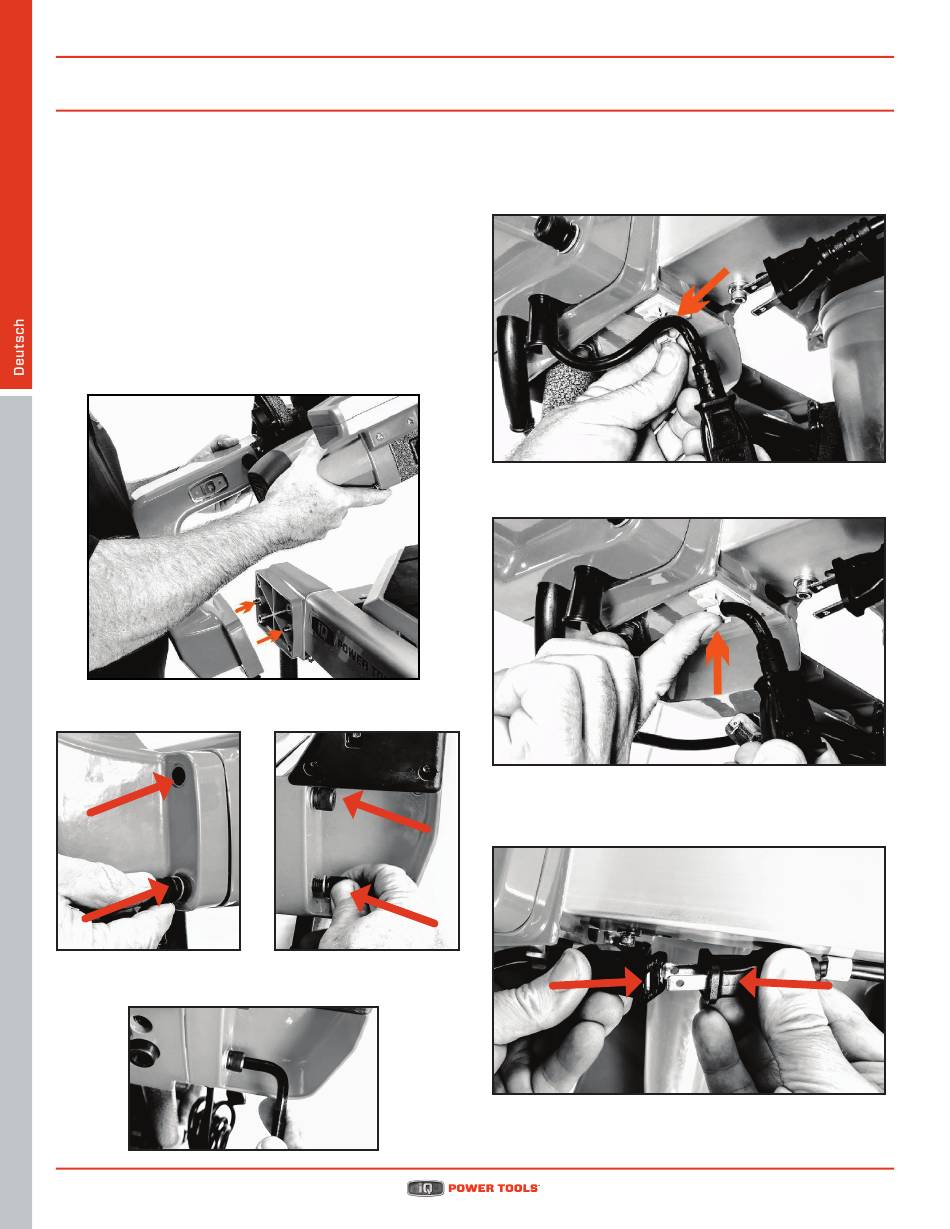 Deutsch

iQ POWER TOOLS

iQ POWER TOOLS