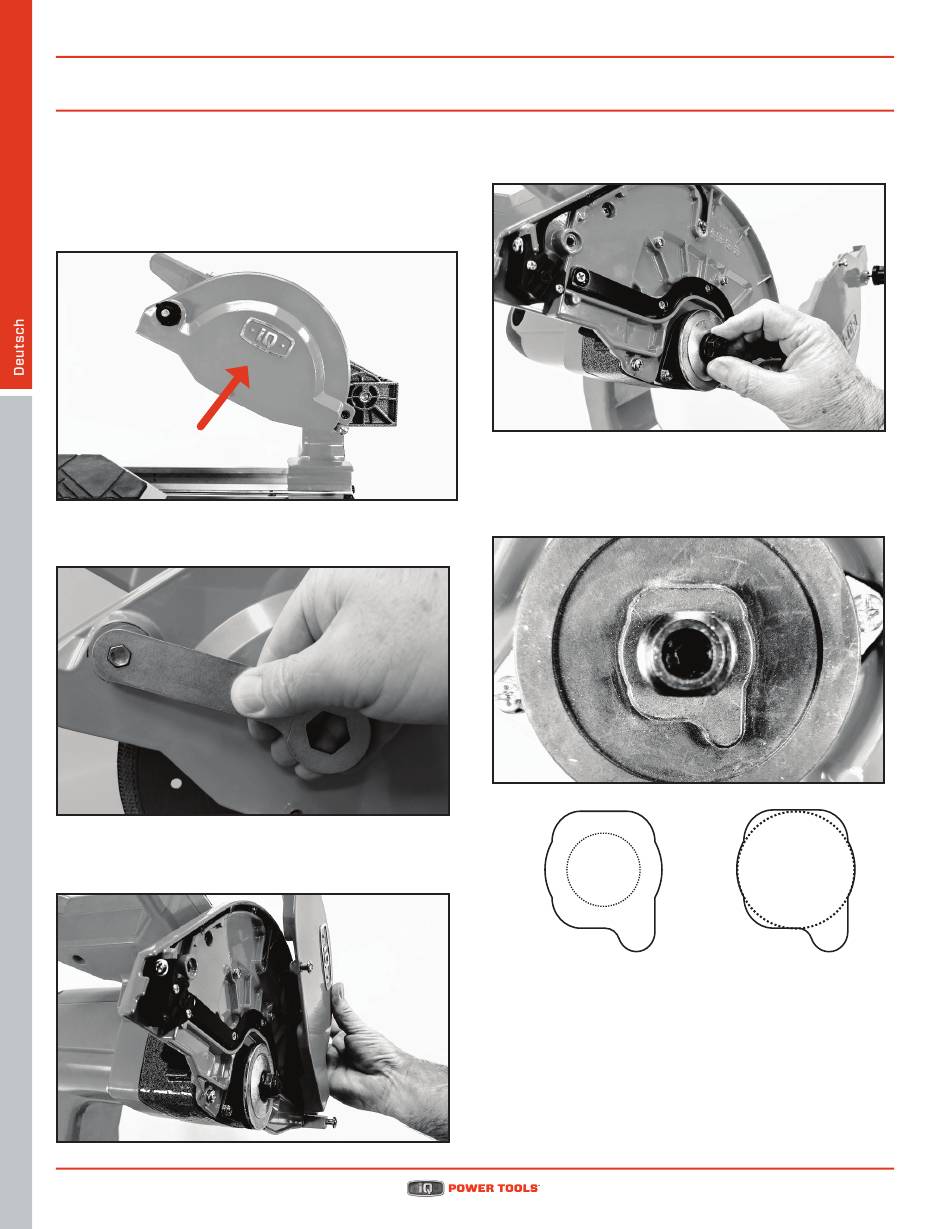 Deutsch

iQ

iQ POWER TOOLS