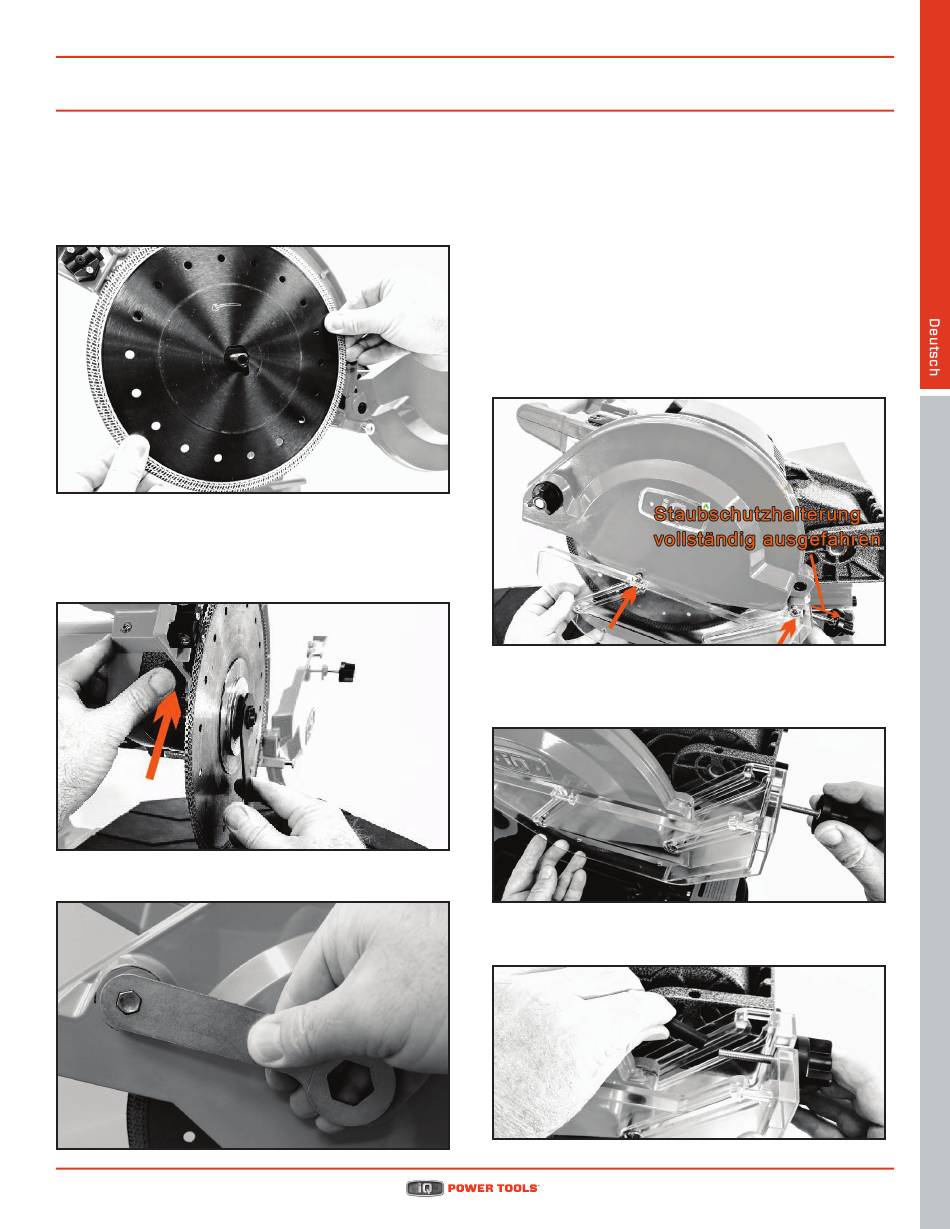 Deutsch

Staubschutzhalterung vollständig ausgefahren

iQ POWER TOOLS