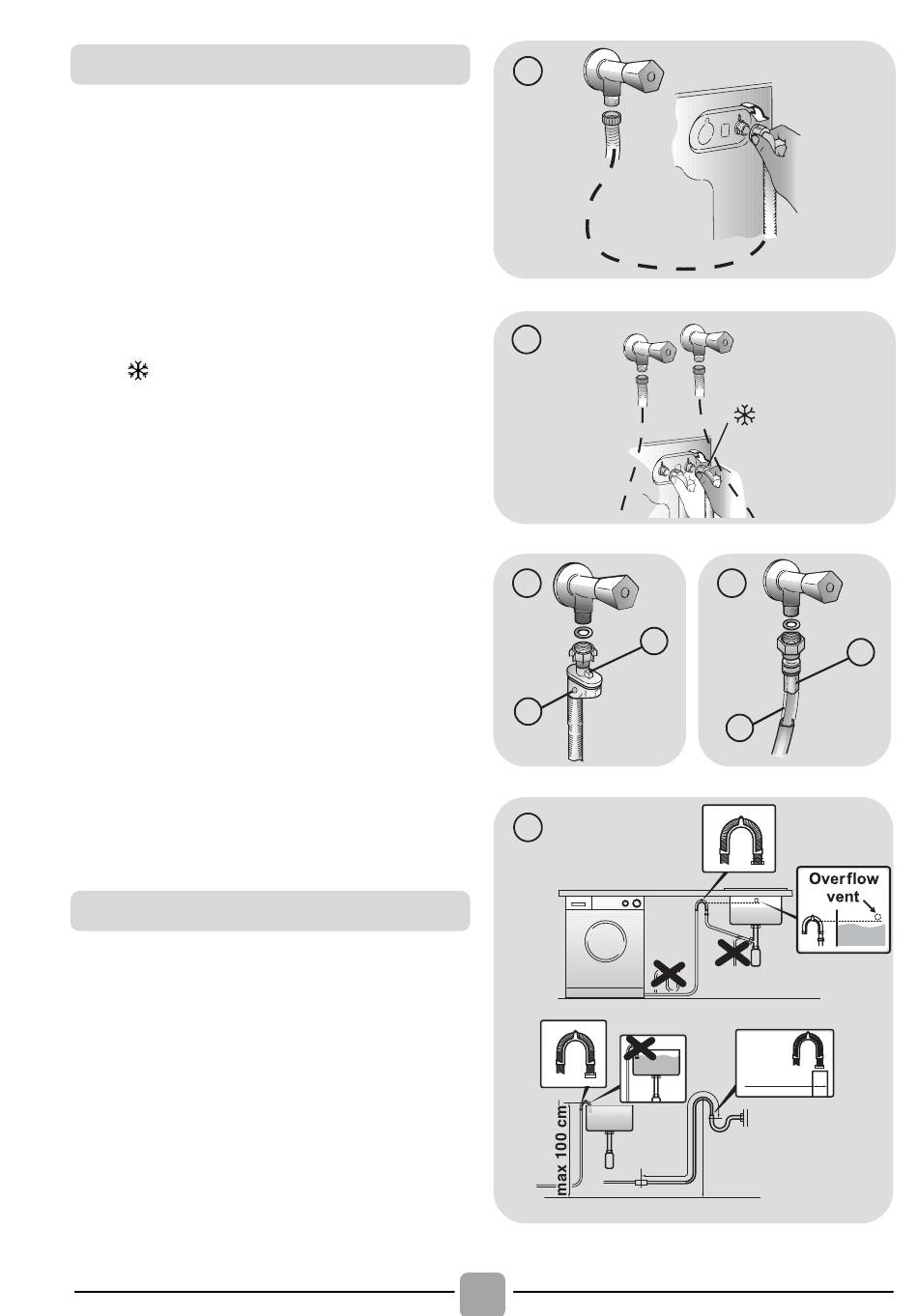 Overflow vent

max 100 cm