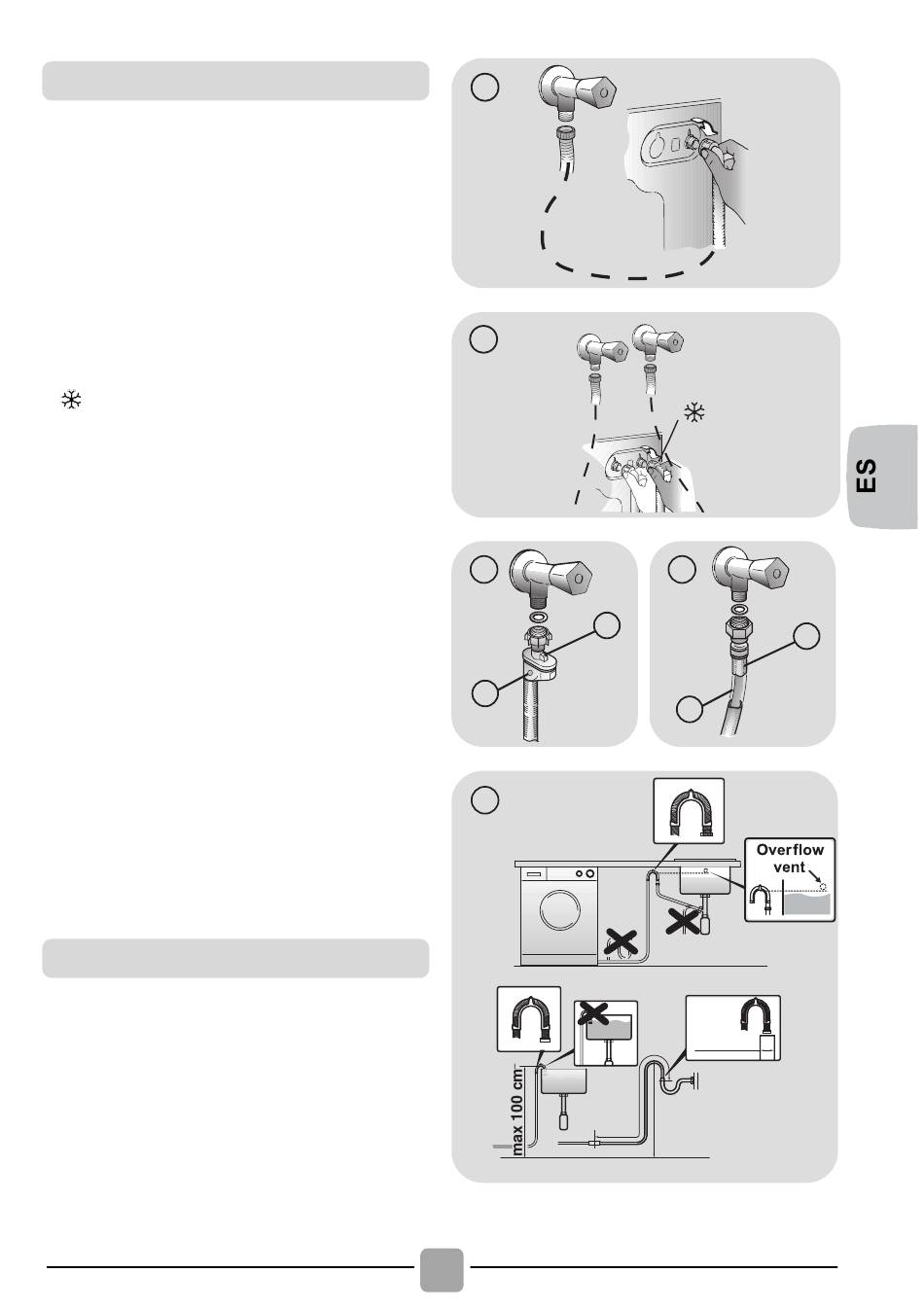 ES

Overflow vent

max 100 cm