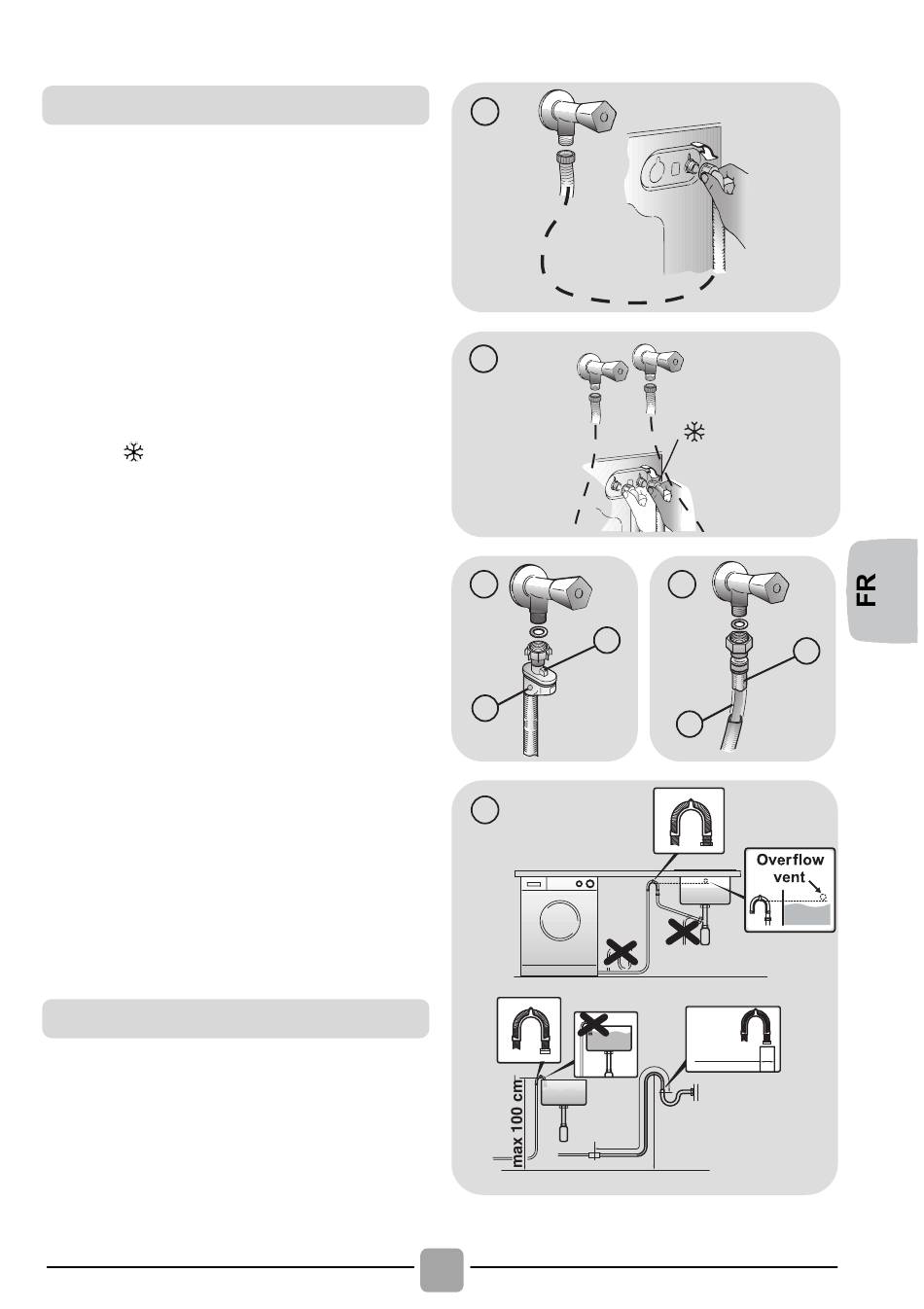 FR

Overflow vent

max 100 cm