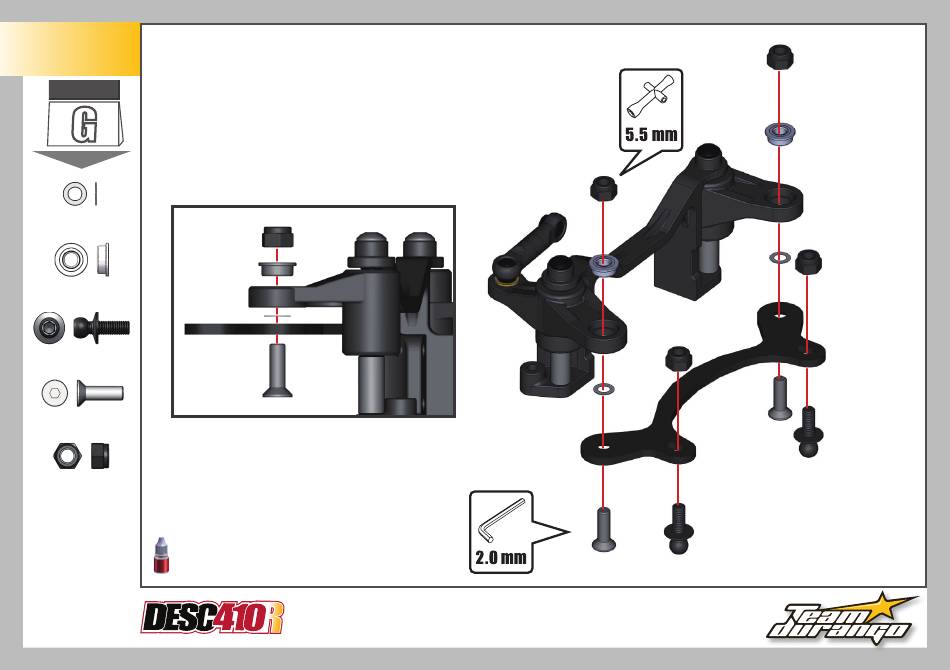 G

5.5 mm

2.0 mm

DESC410R

Team durango