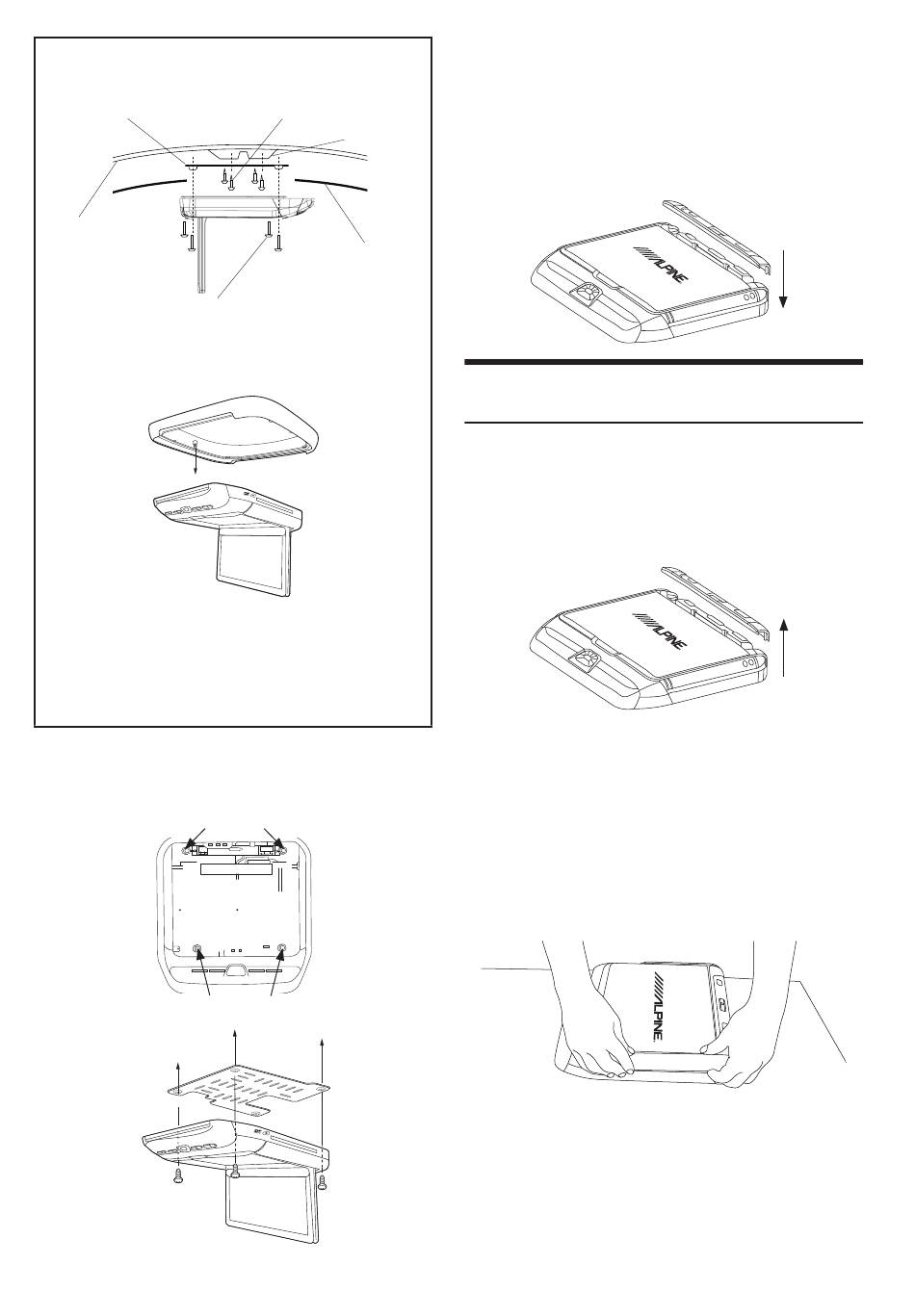 ALPINE

ALPINE

ALPINE