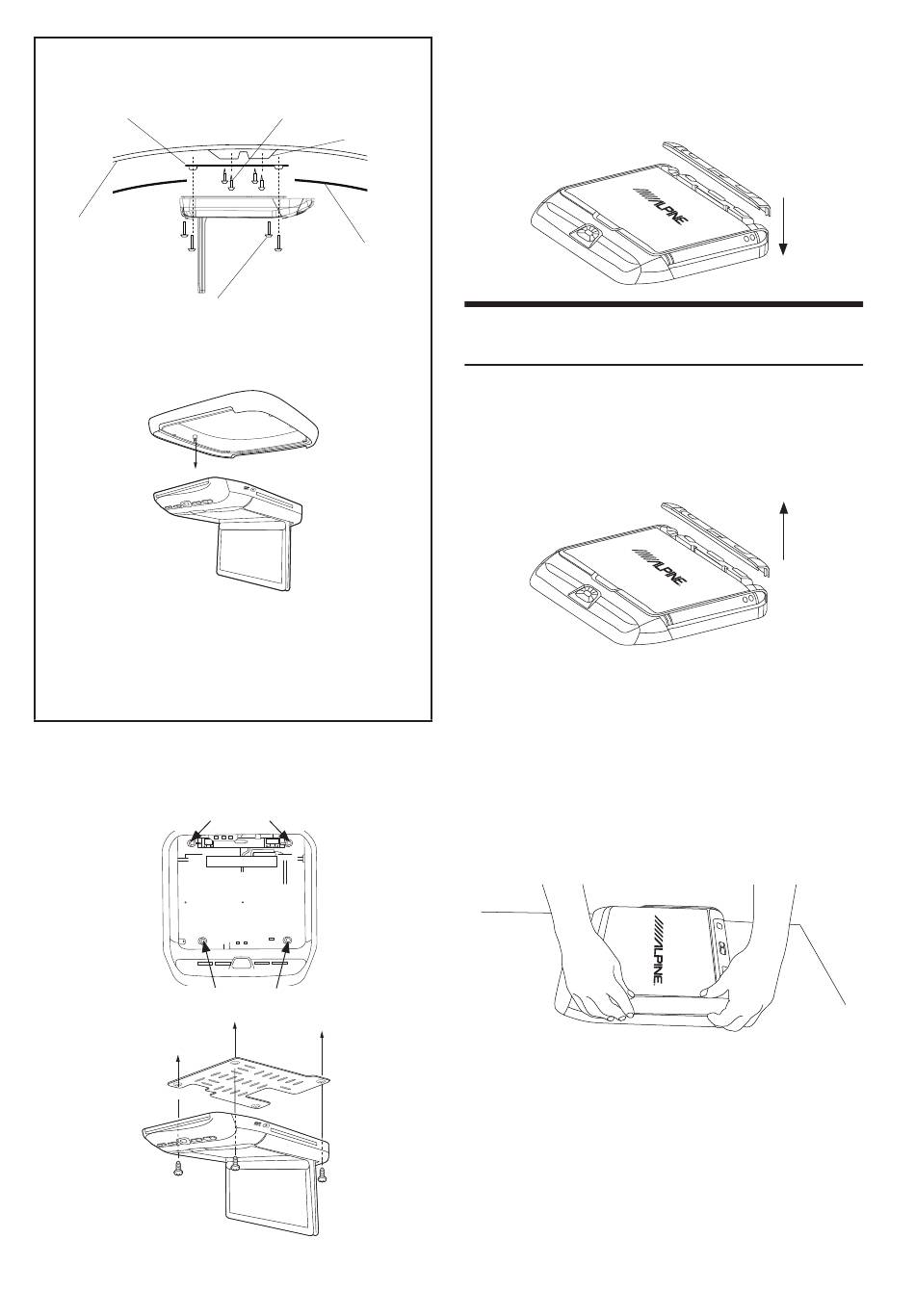 ALPINE

ALPINE

ALPINE