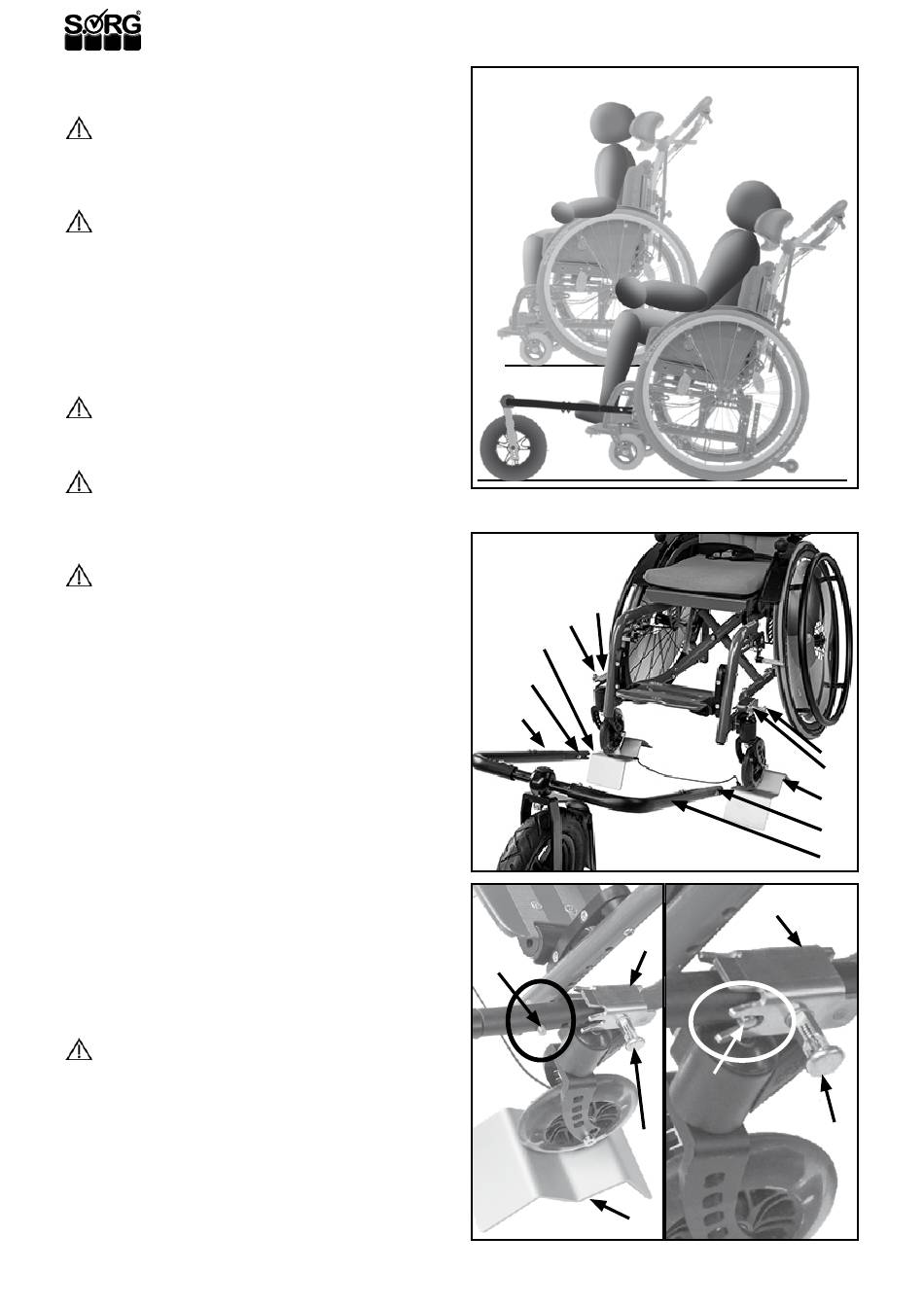 SORG