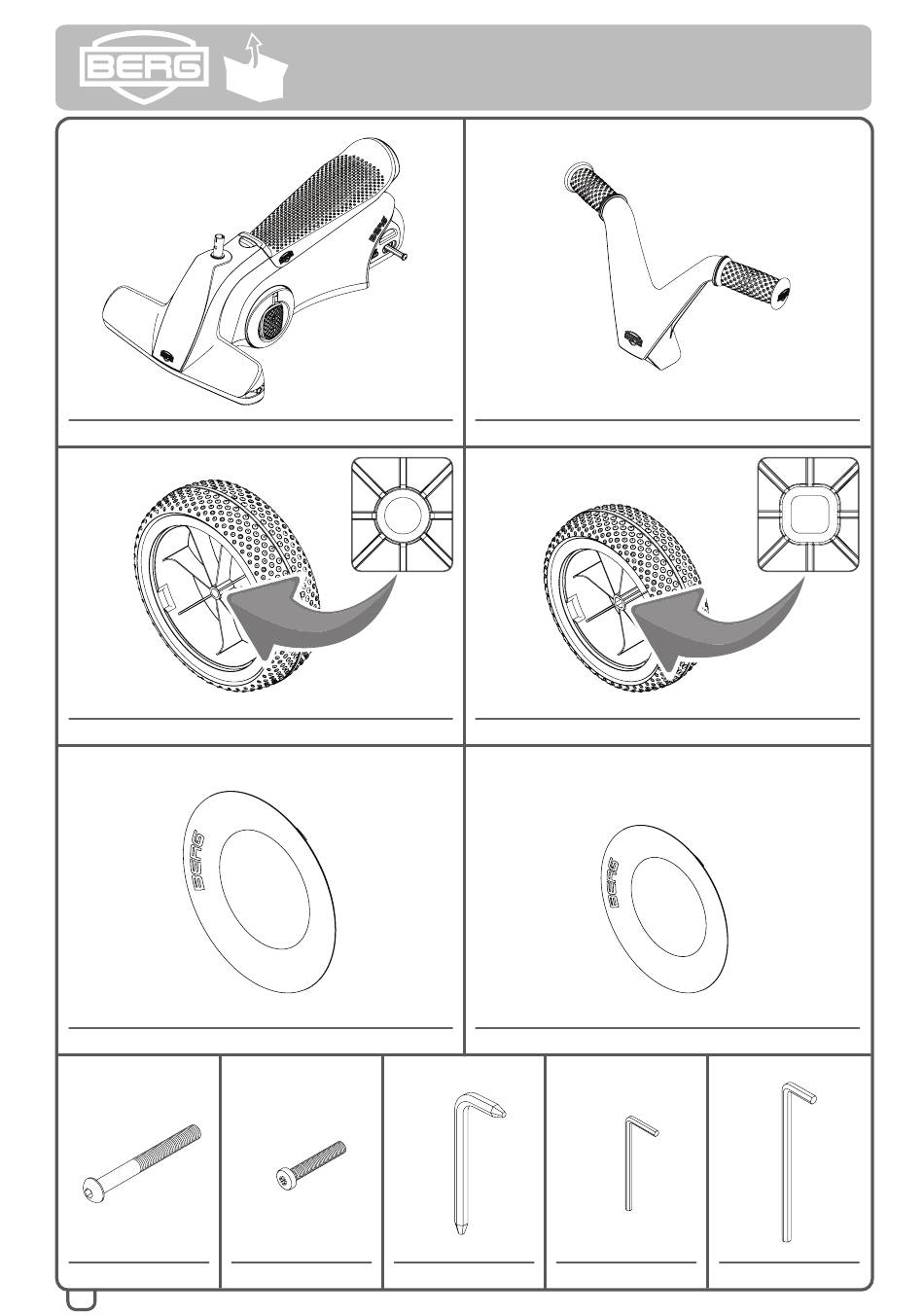 BERG

BERG

BERG