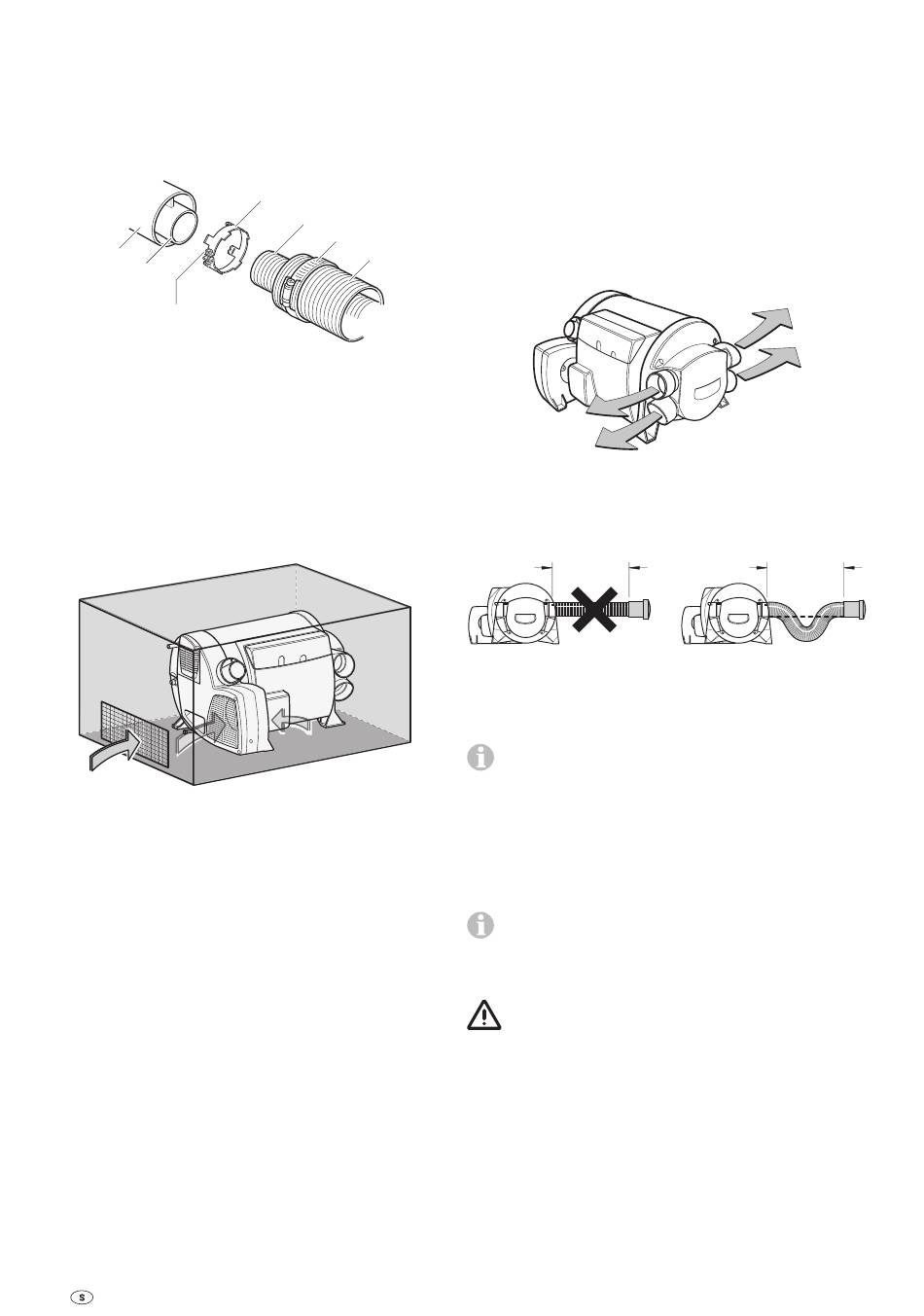 S