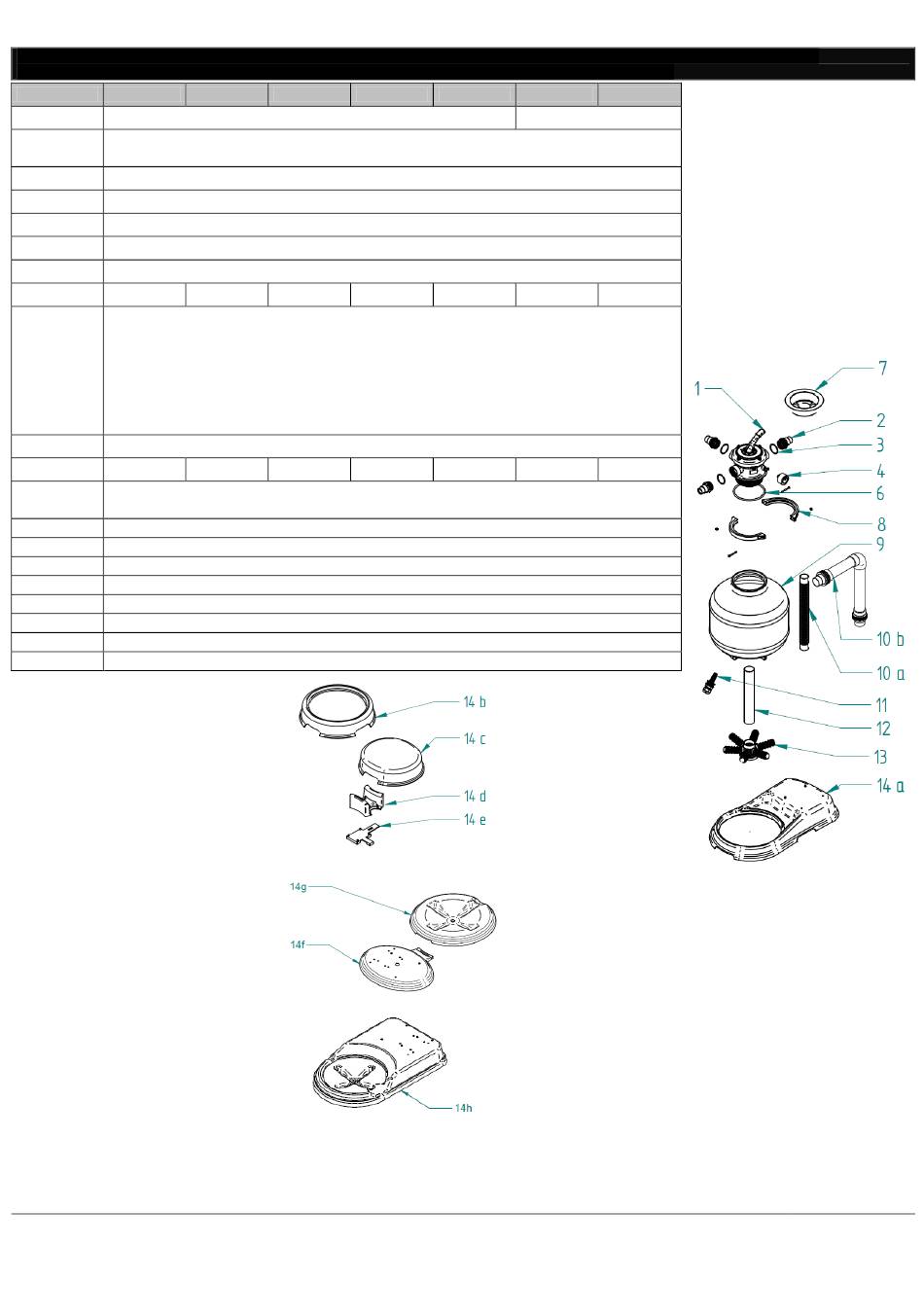 1
7
2
3
4
6
8
9
10 b
10 a
11
12
13
14 a
14 b
14 c
14 d
14 e
14g
14f
14h