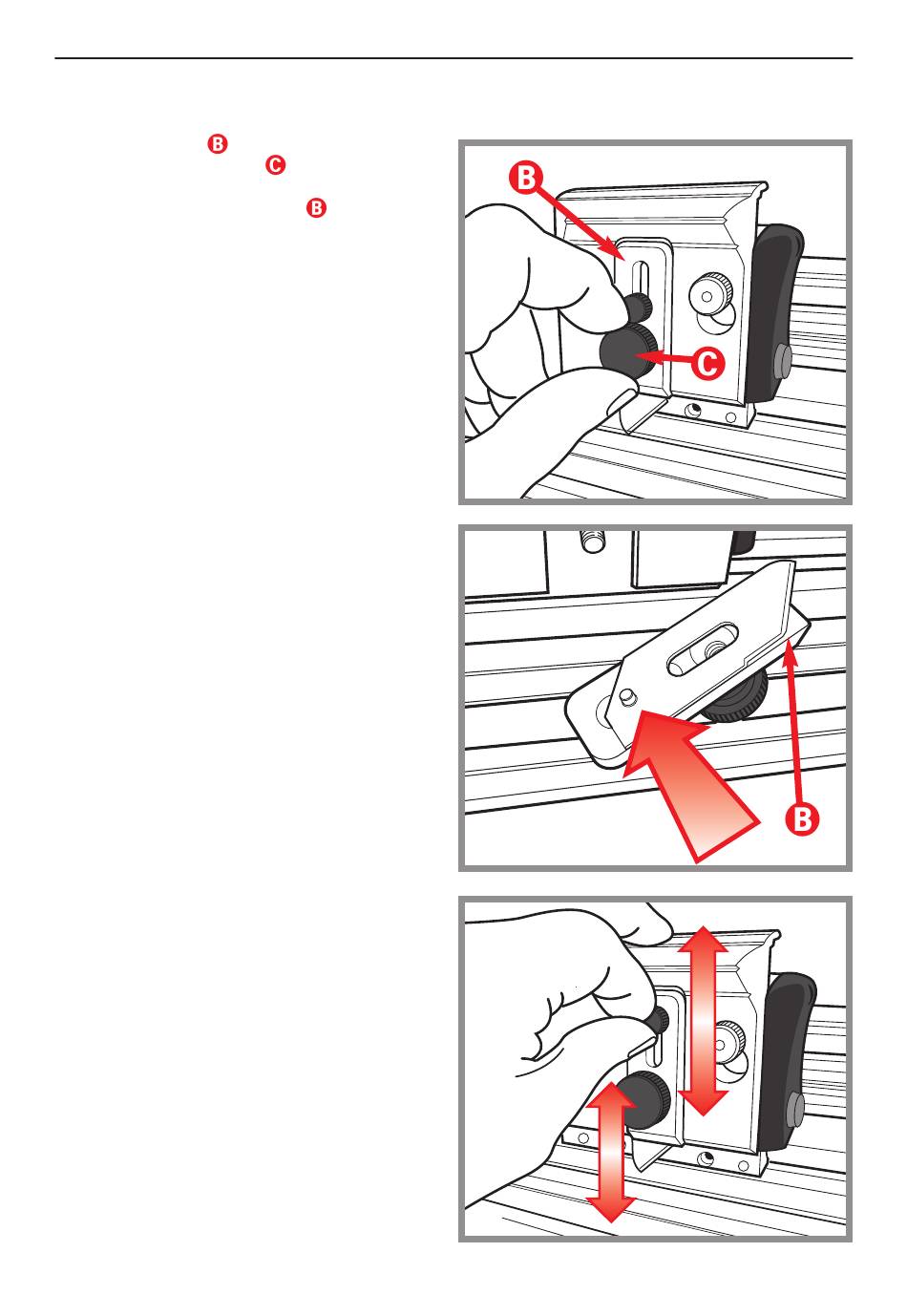 B
C
B

B
C

B