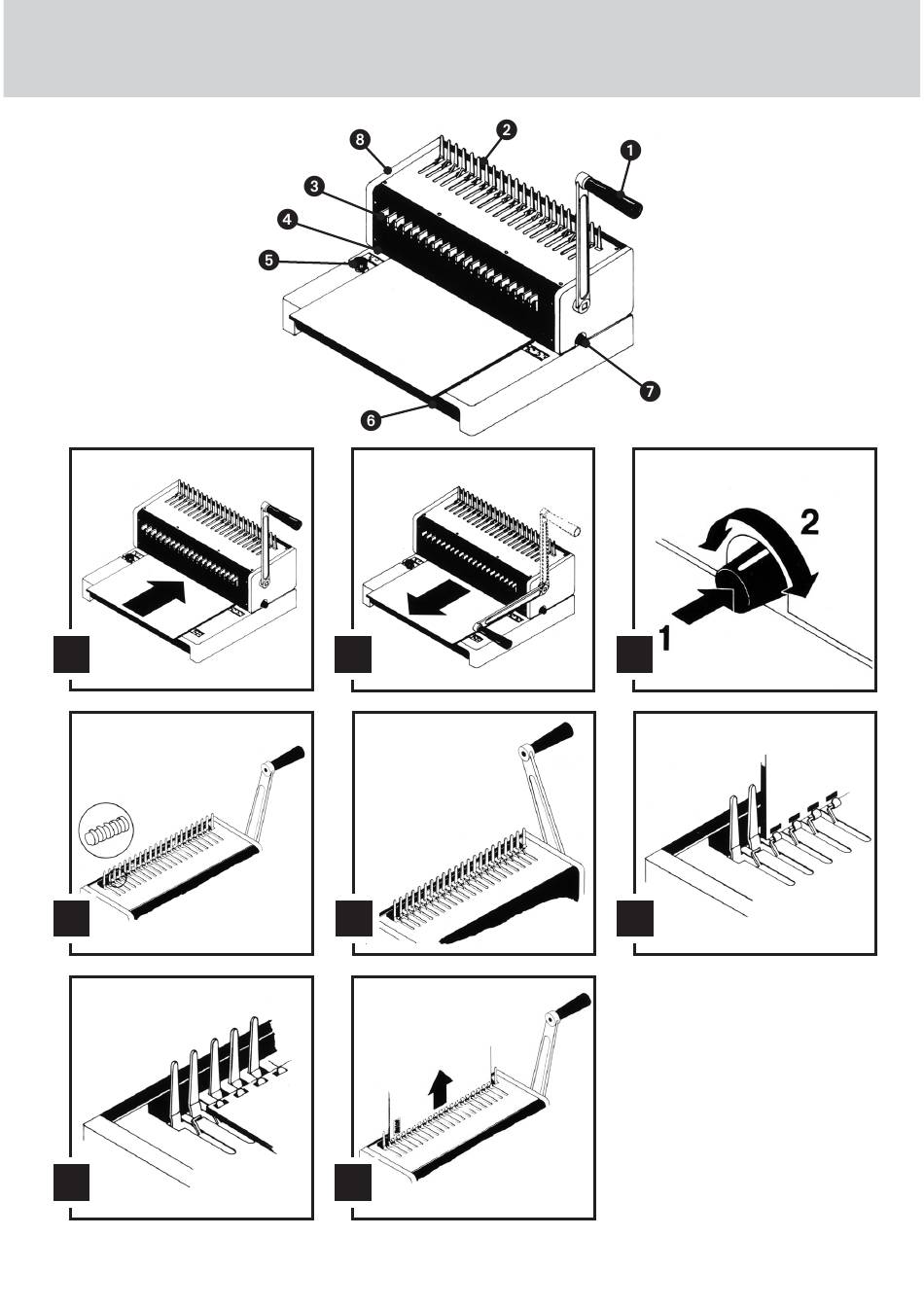 8
2
1
3
4
5
7
6

2
1