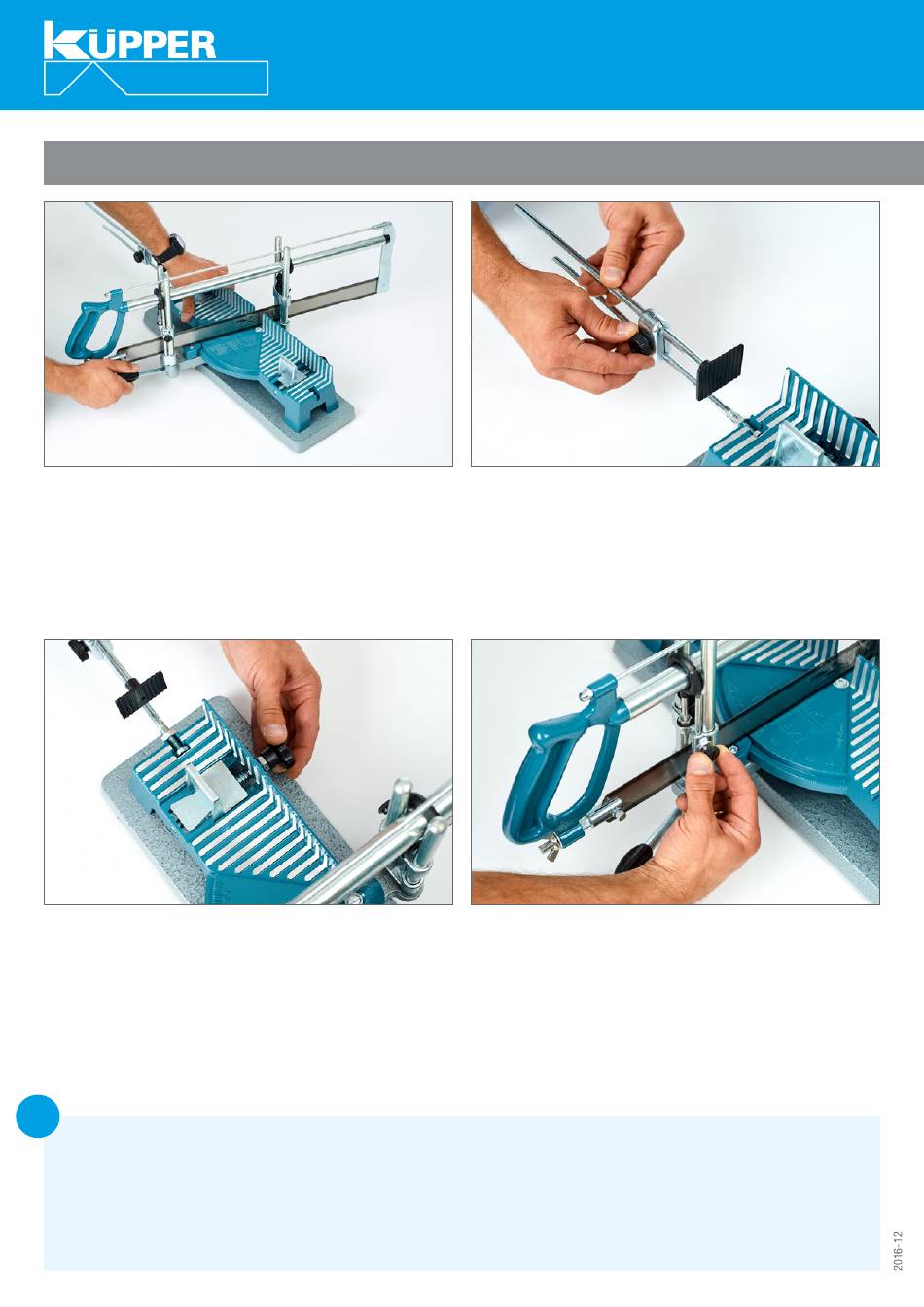 KÜPPER

2016-12