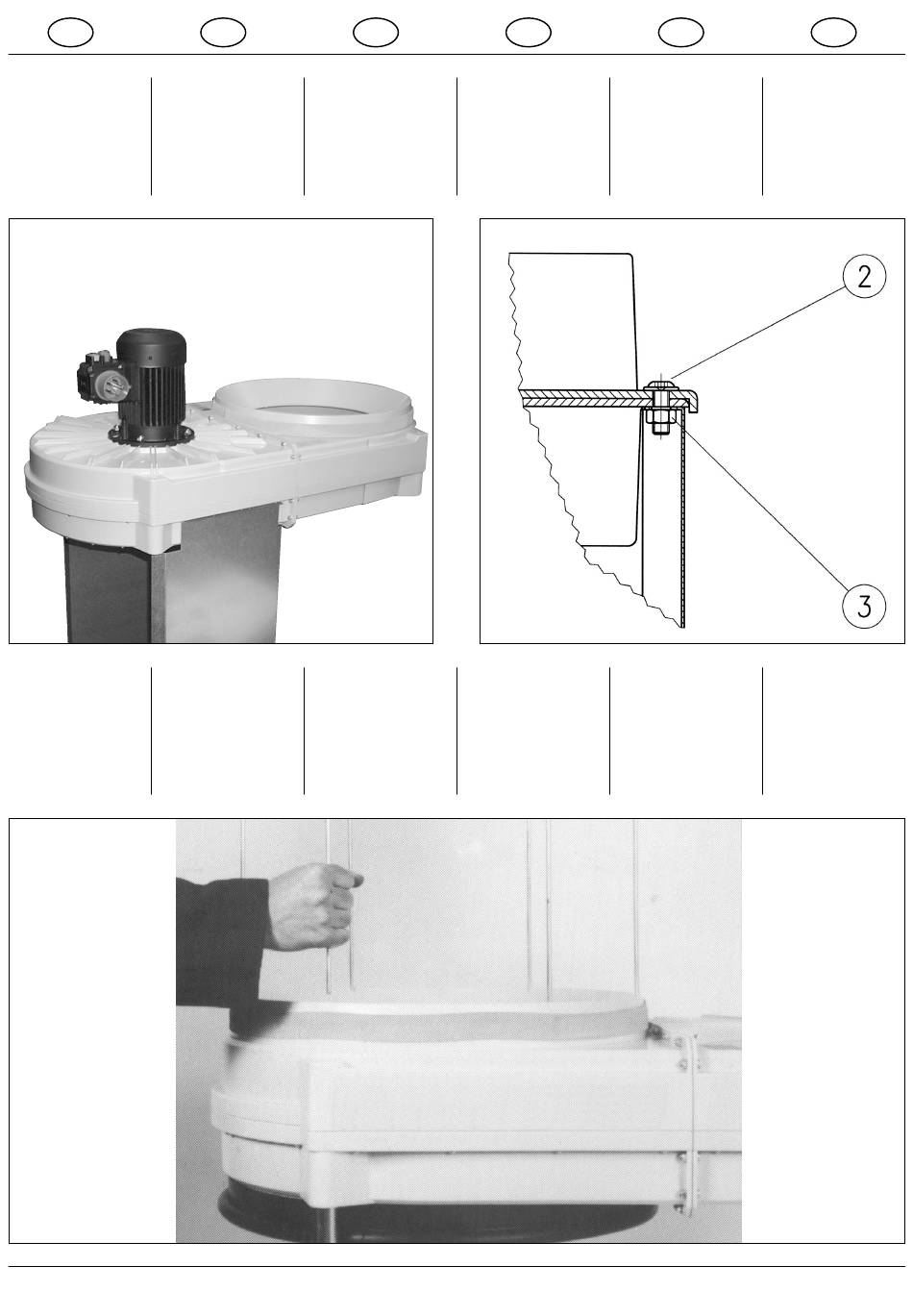 2

3