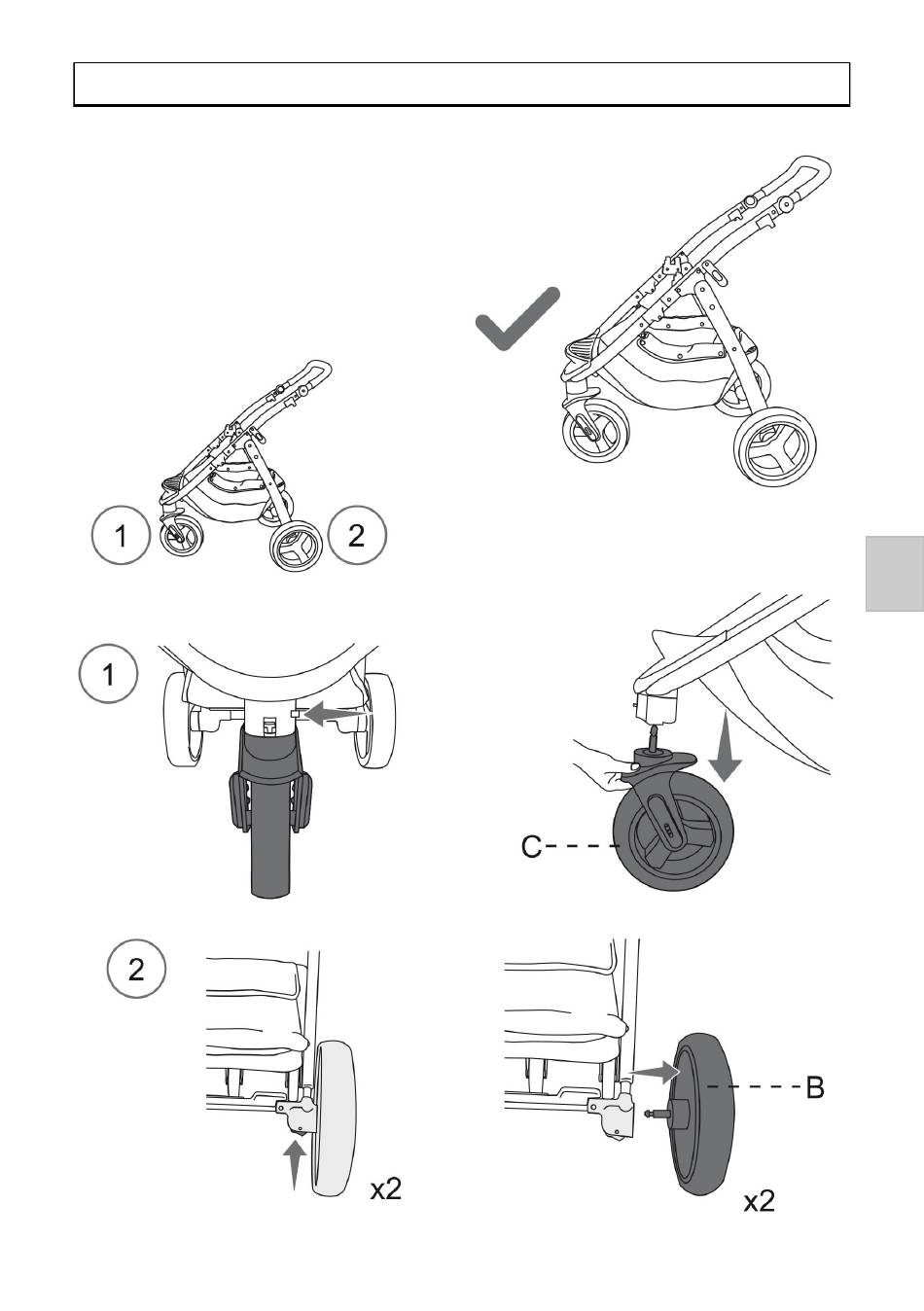 1

2

1

C

2

x2

B

x2