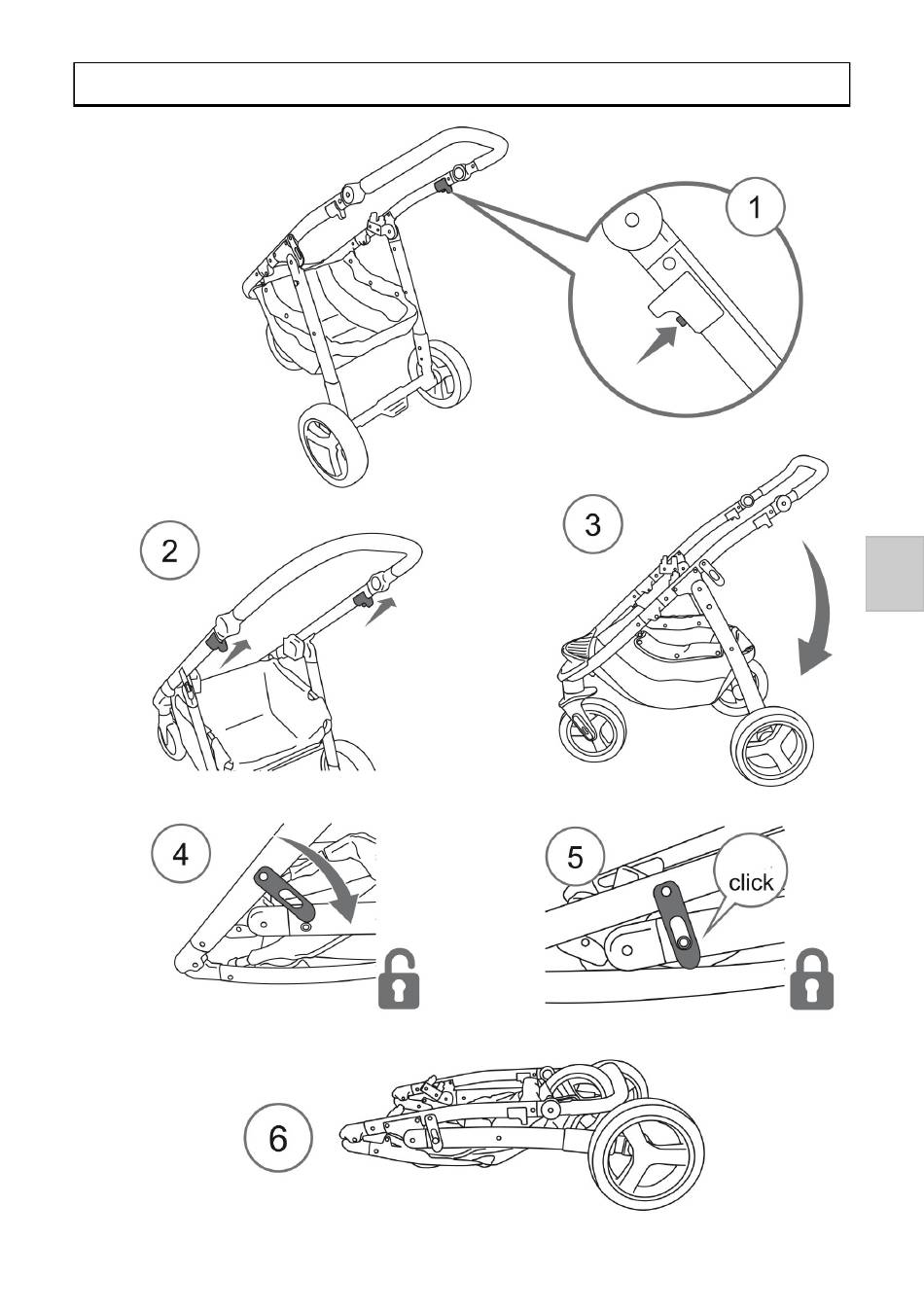 1

2

3

4

5

click

6