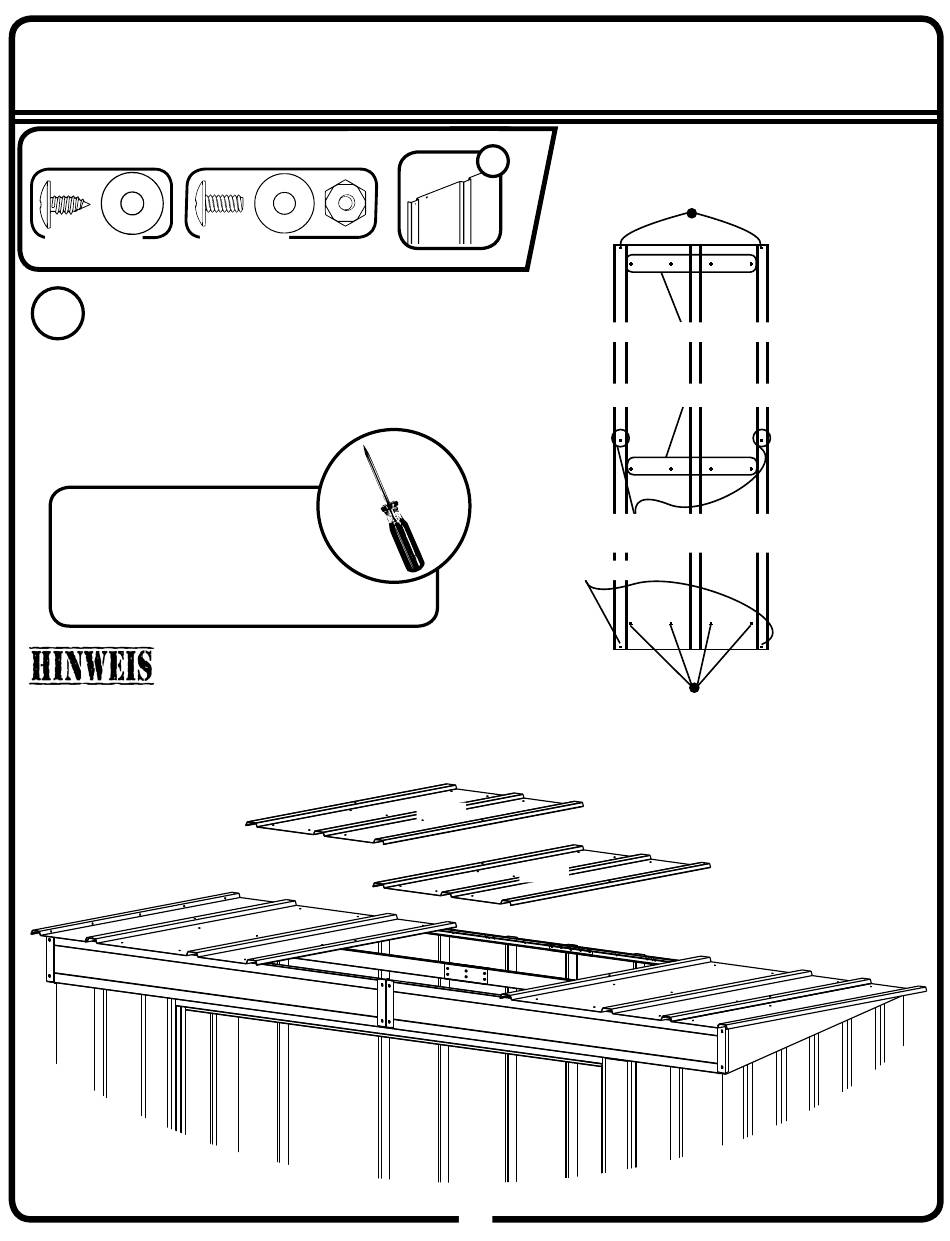 HINWEIS