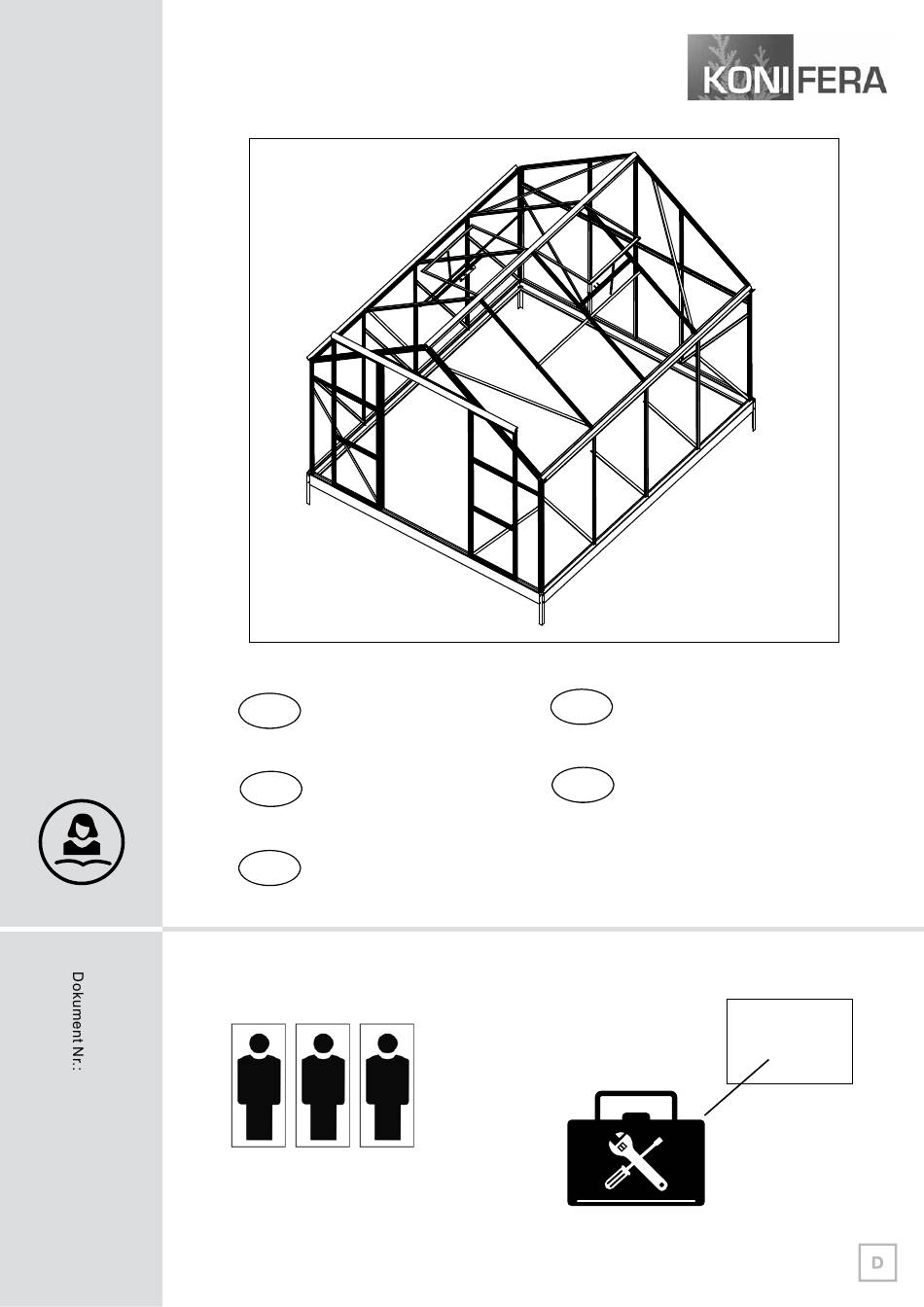 KONIFERA

Dokument Nr.:

D