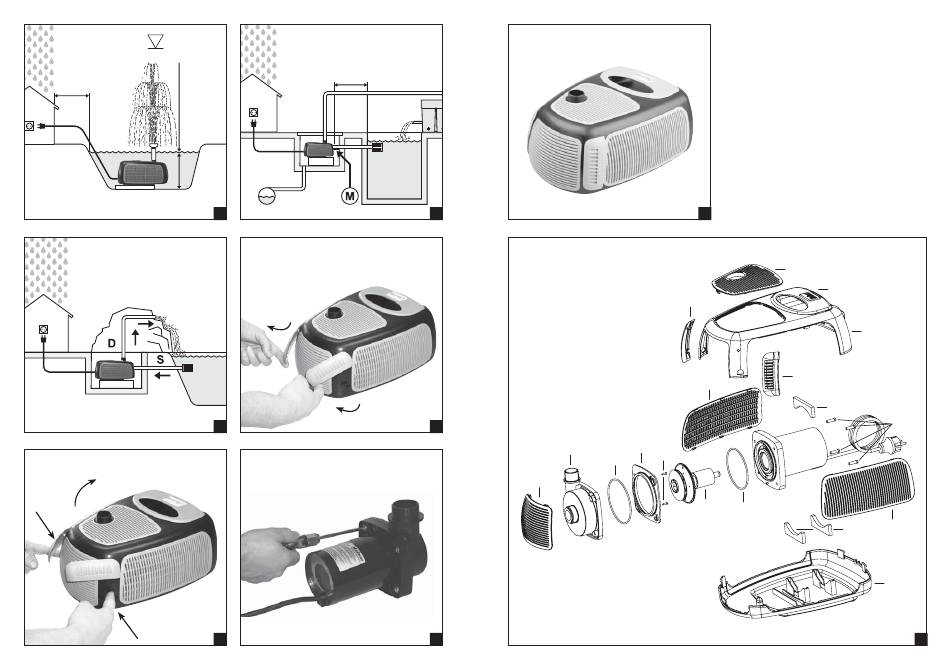 M

D

S