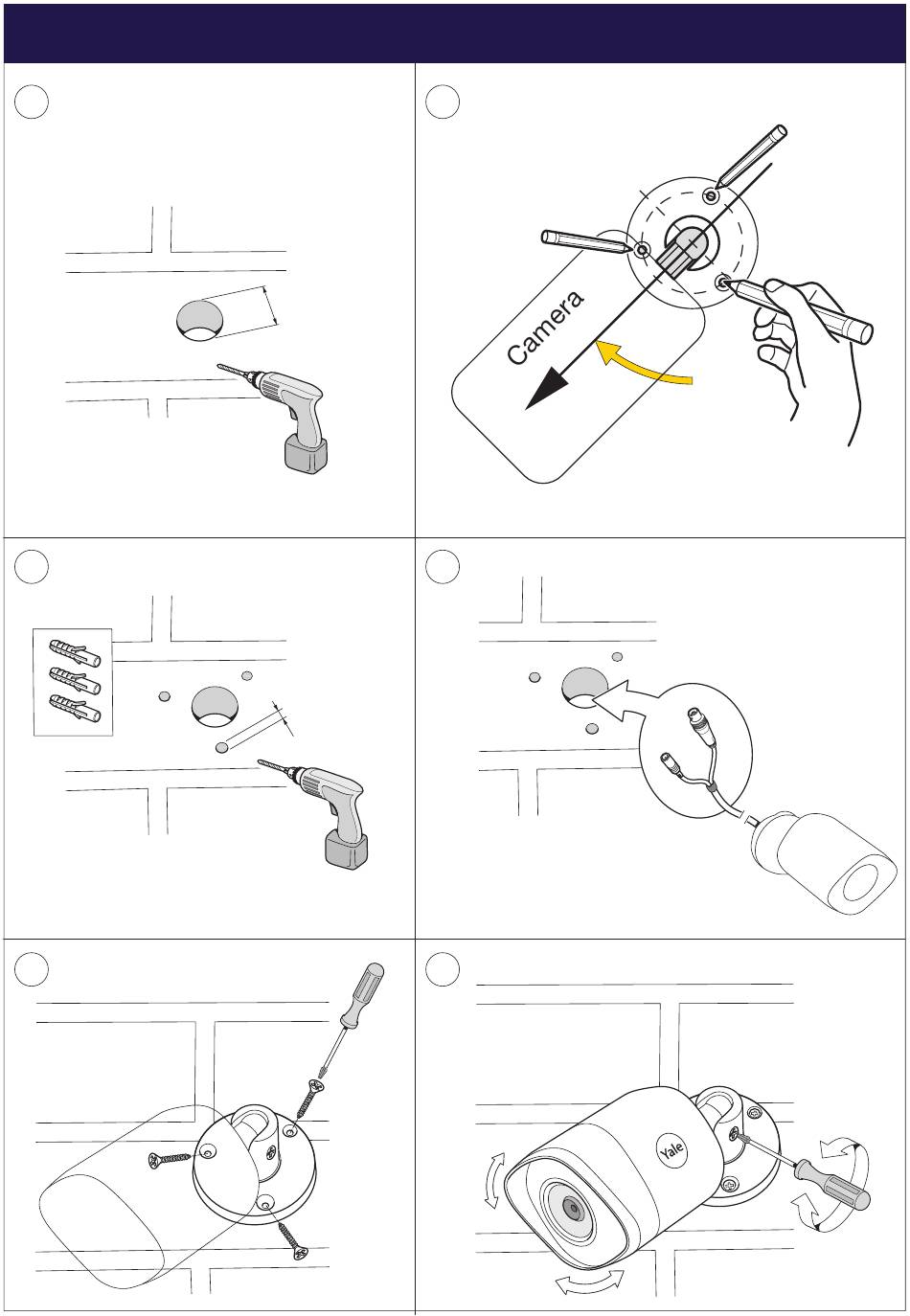 Camera

Yale