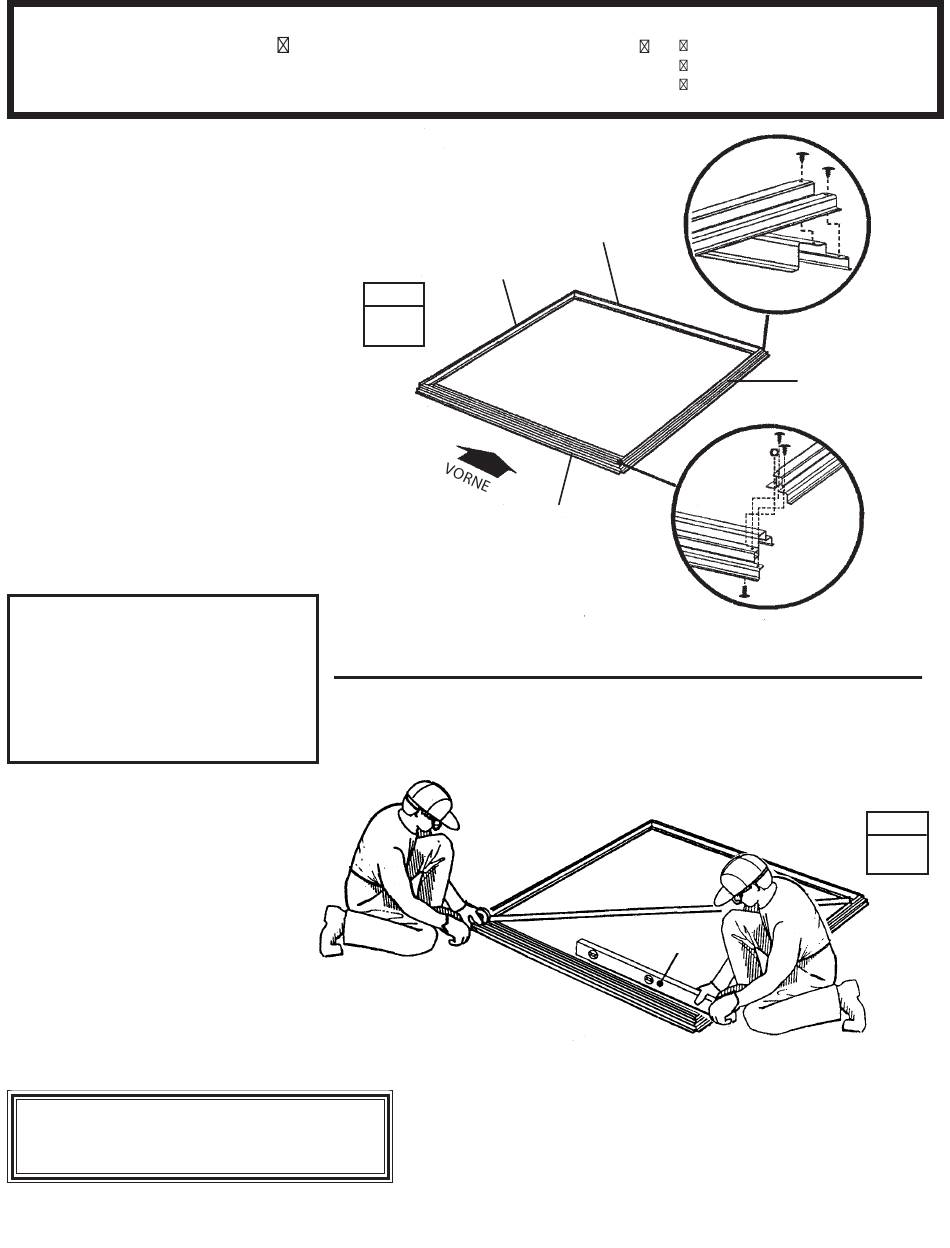 VORNE