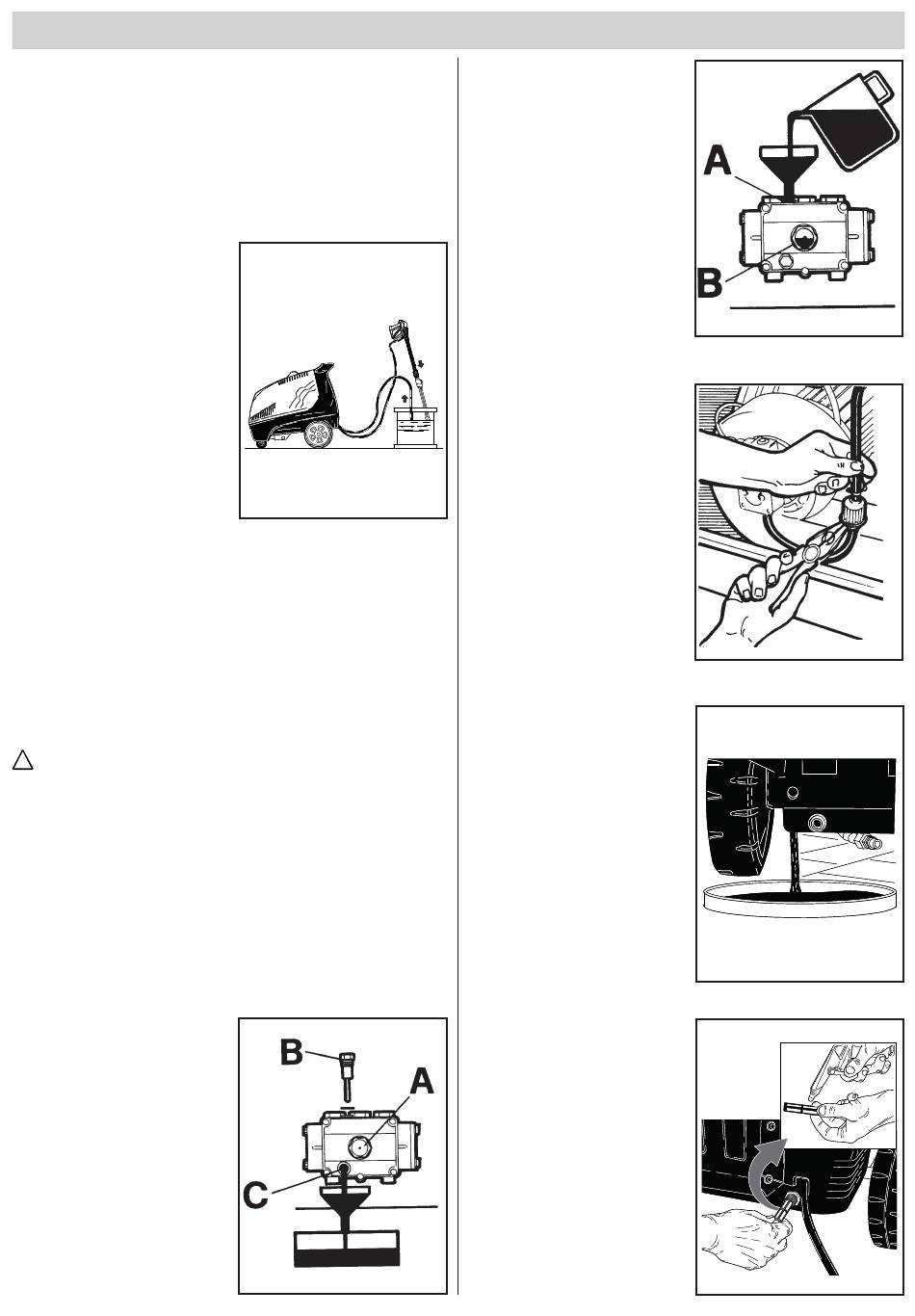 A

B

B

A

C