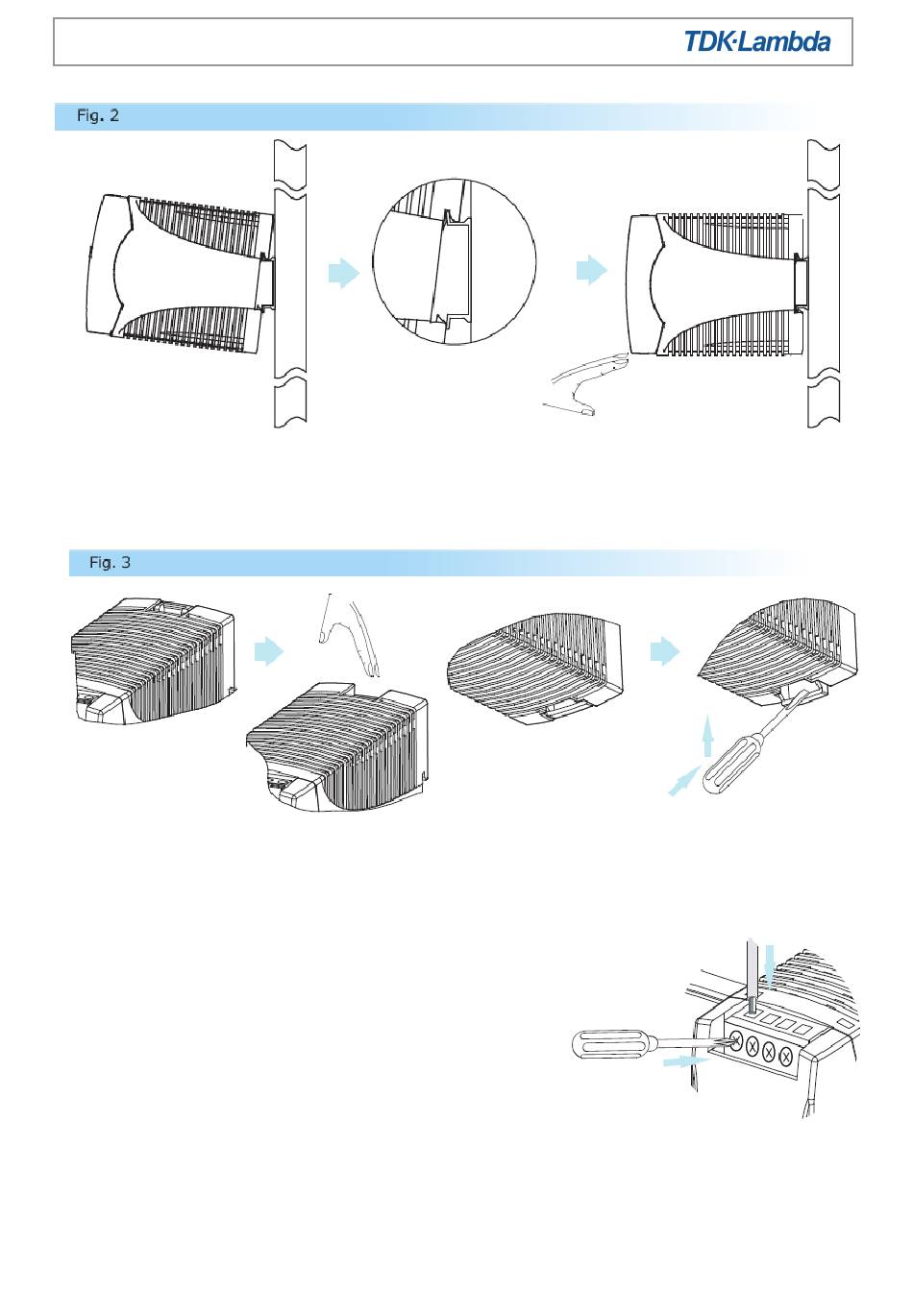 TDK·Lambda

Fig. 2

Fig. 3