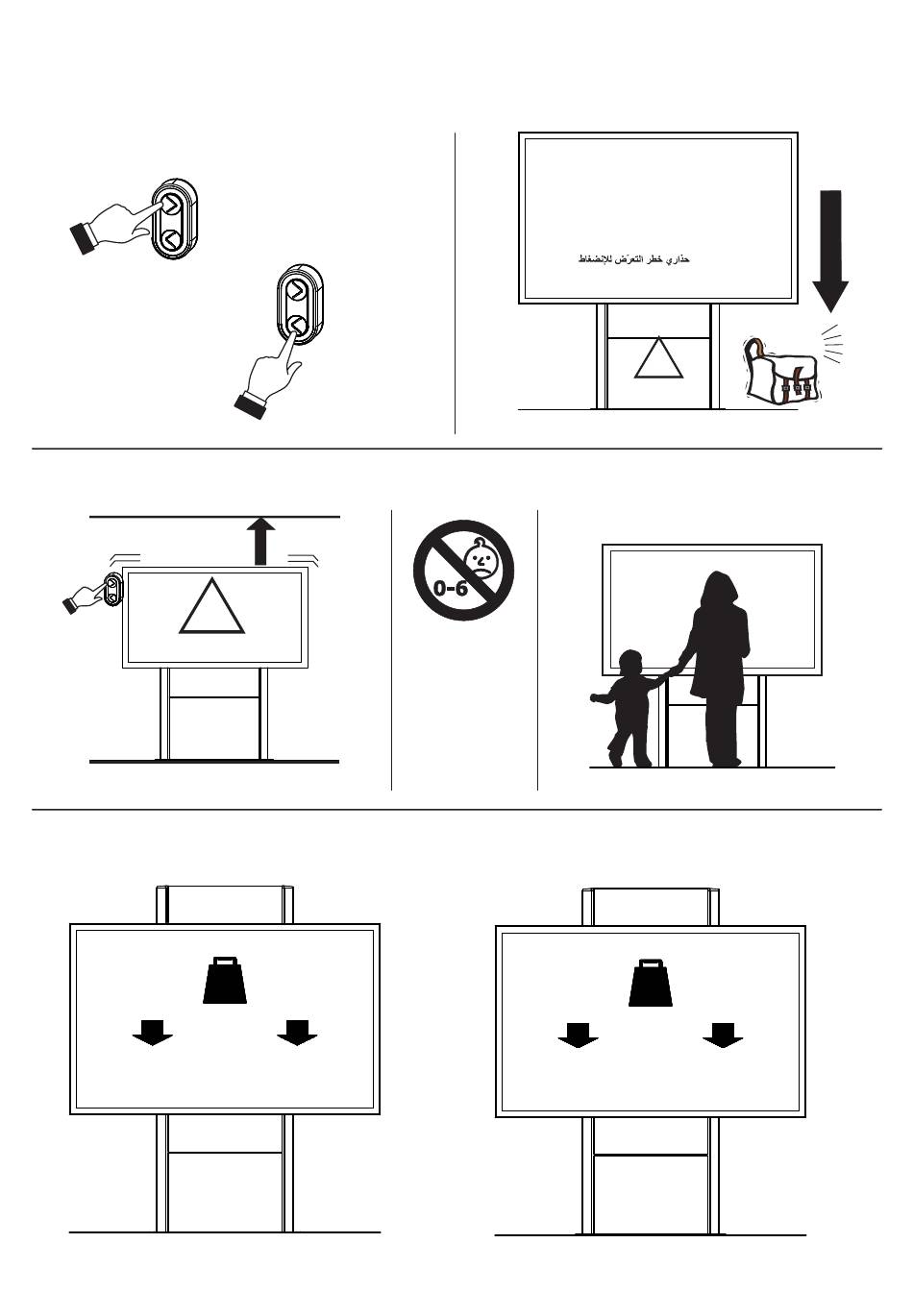 حذاري خطر التعرّض للإنضغاط

0-6