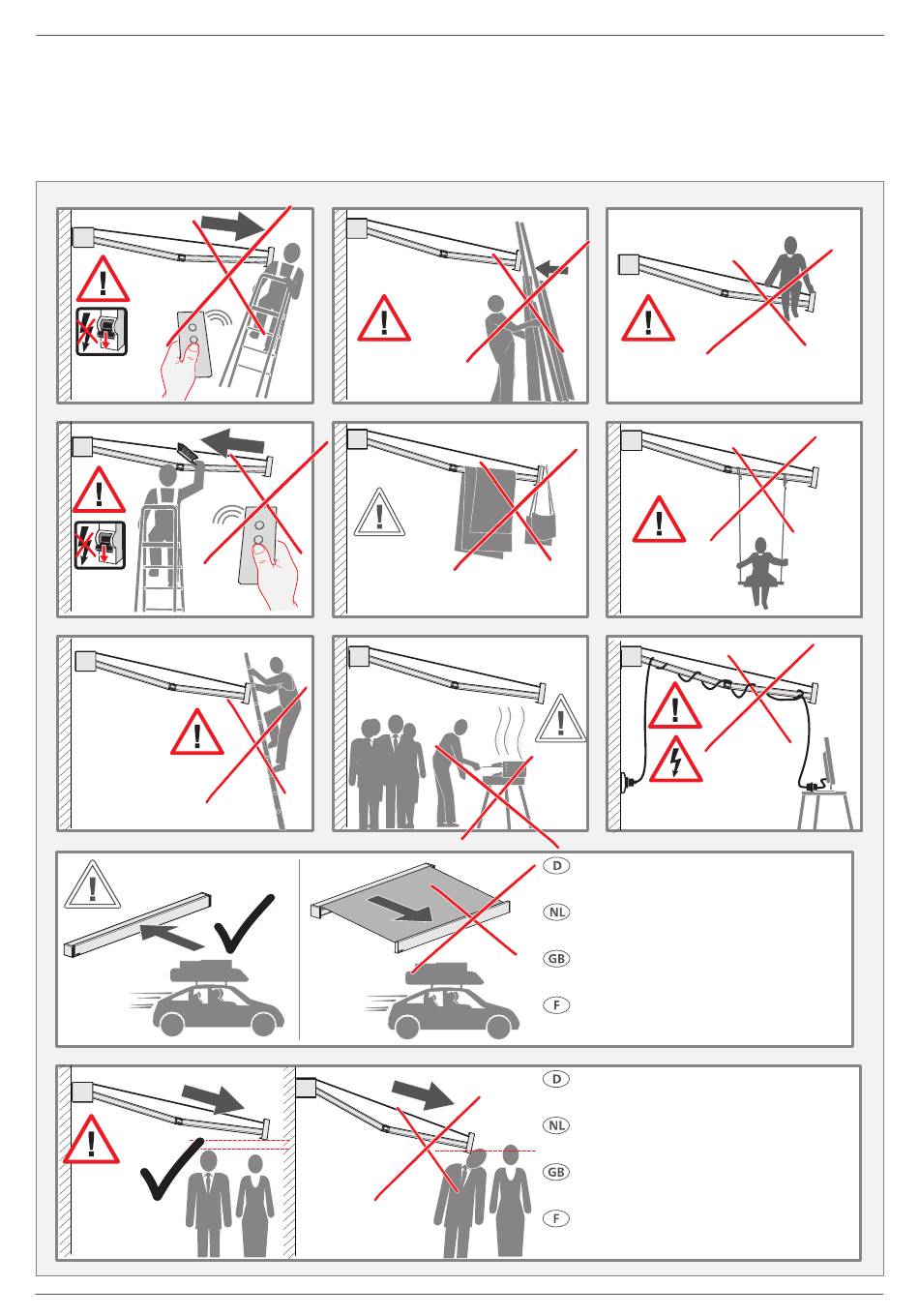 D

NL

GB

F

D

NL

GB

F