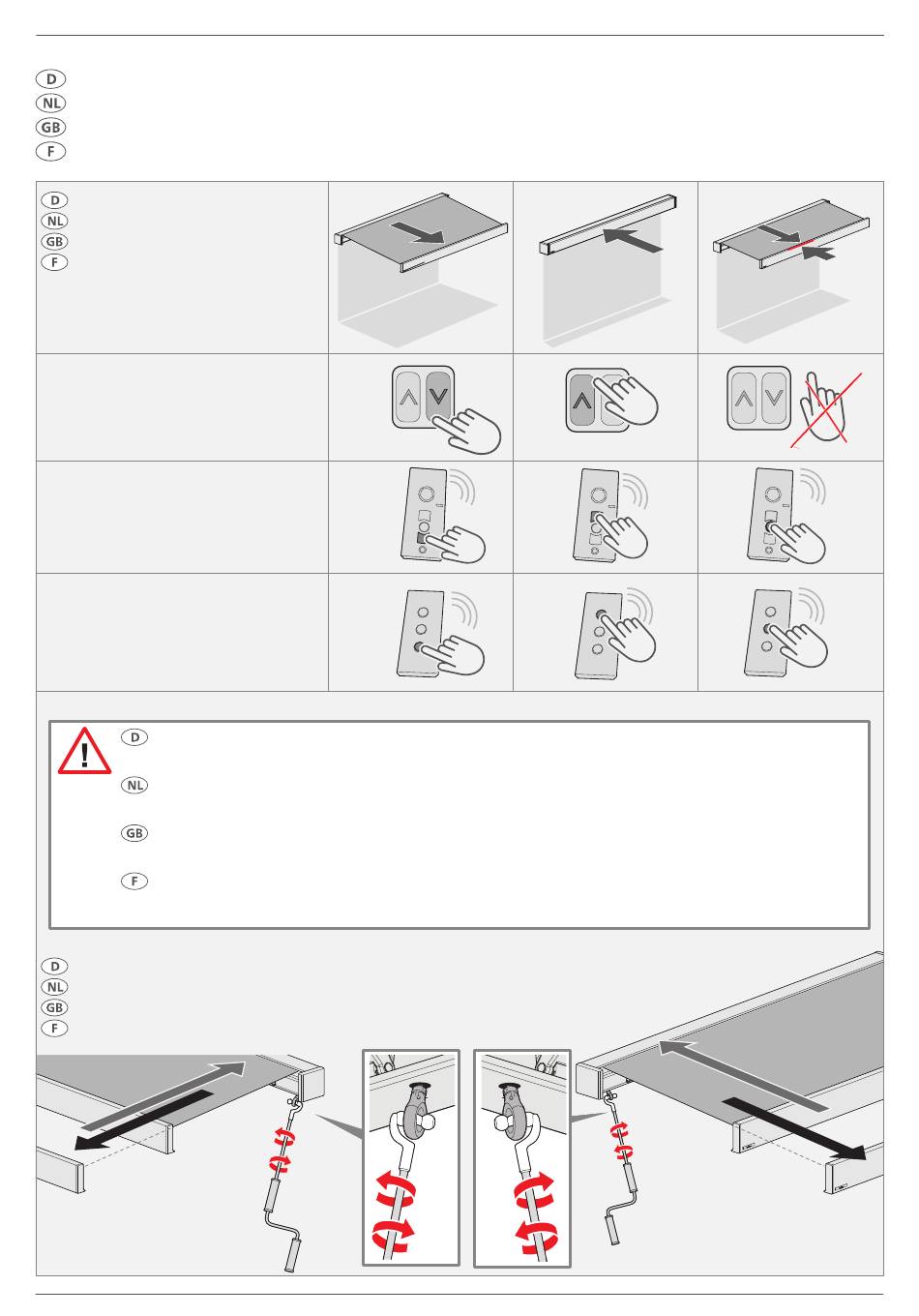 D
NL
GB
F

D
NL
GB
F

D

NL

GB

F

D
NL
GB
F