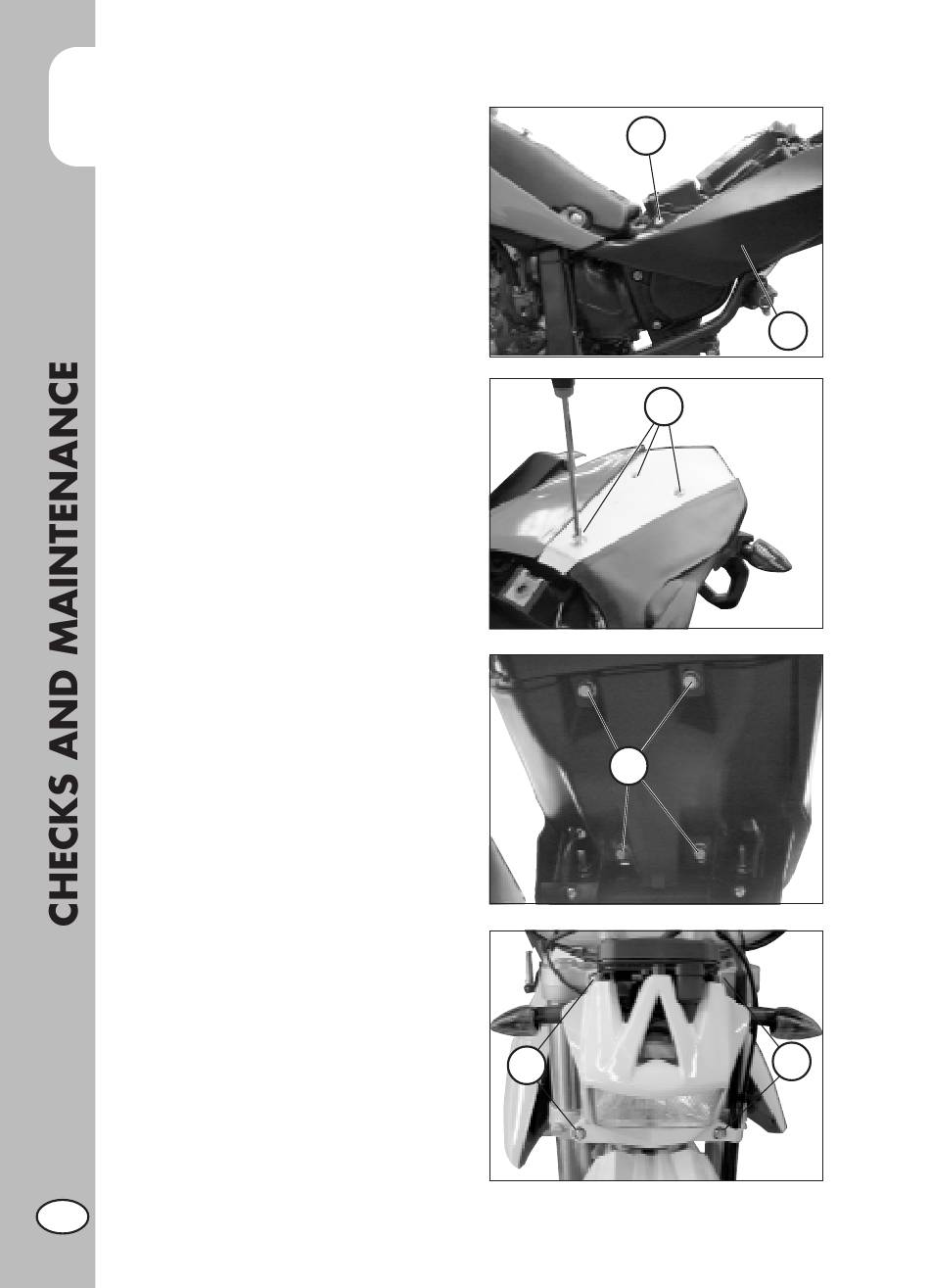 CHECKS AND MAINTENANCE