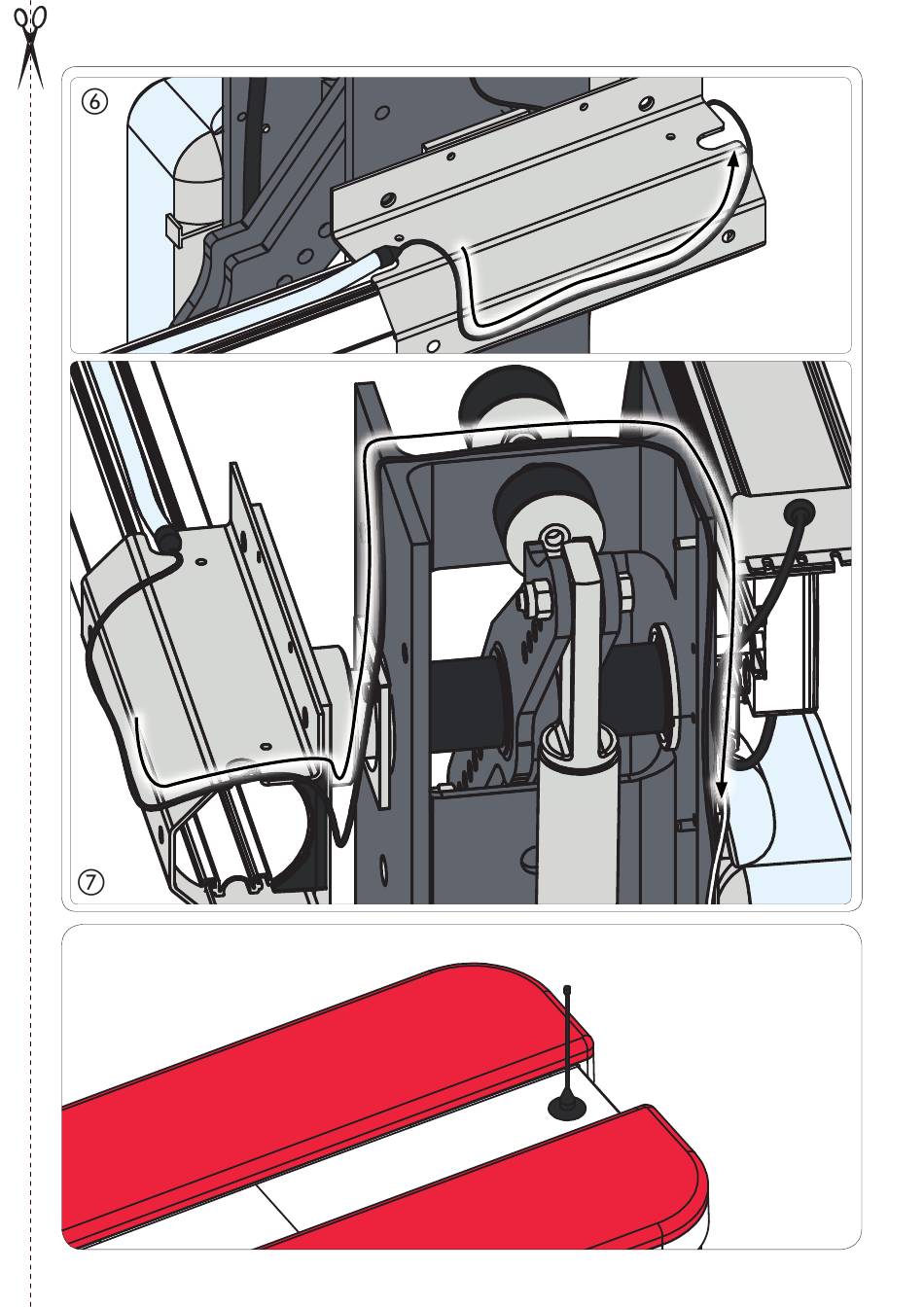 ⑥

⑦