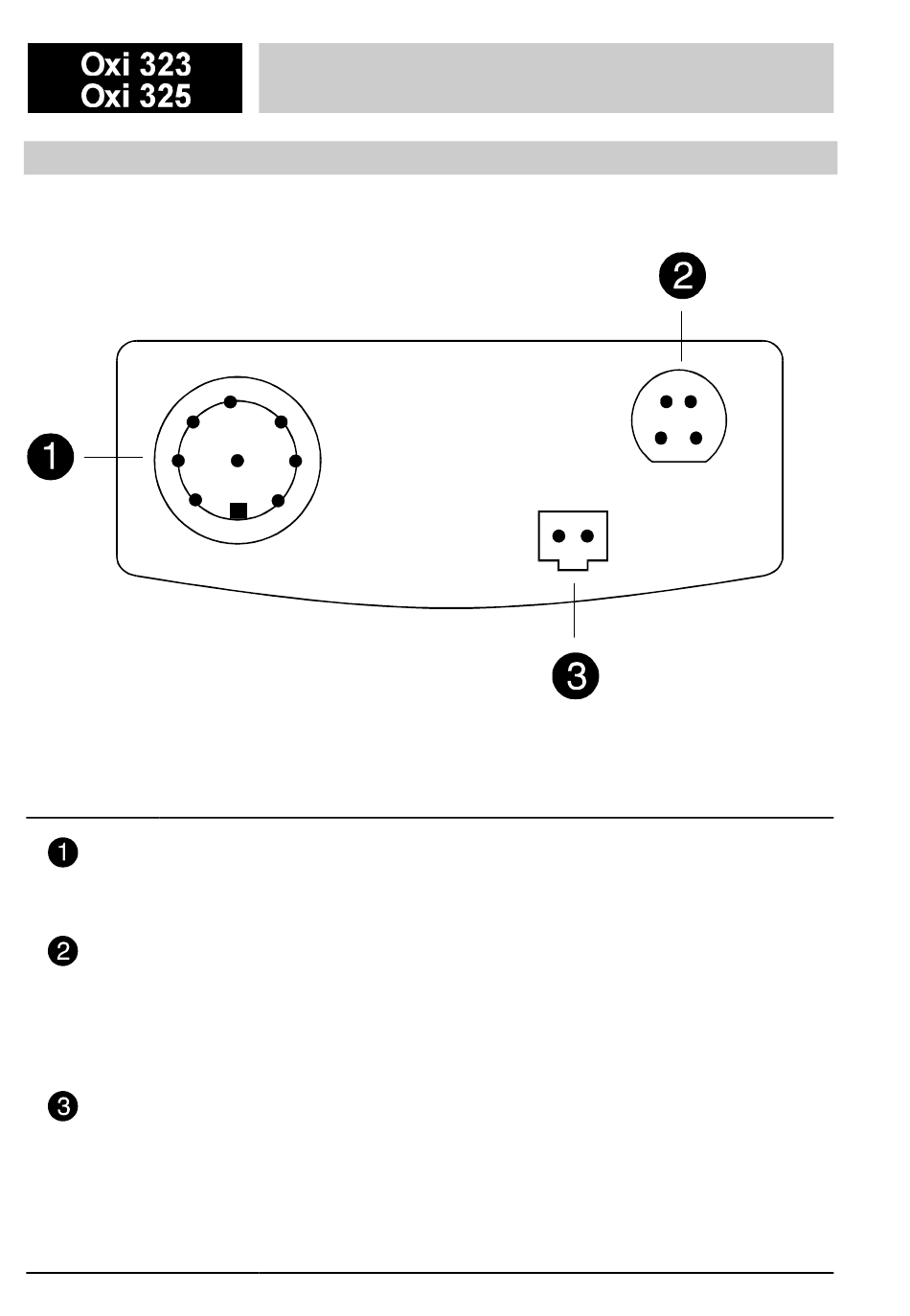 Oxi 323
Oxi 325

2

1

3

1

2

3