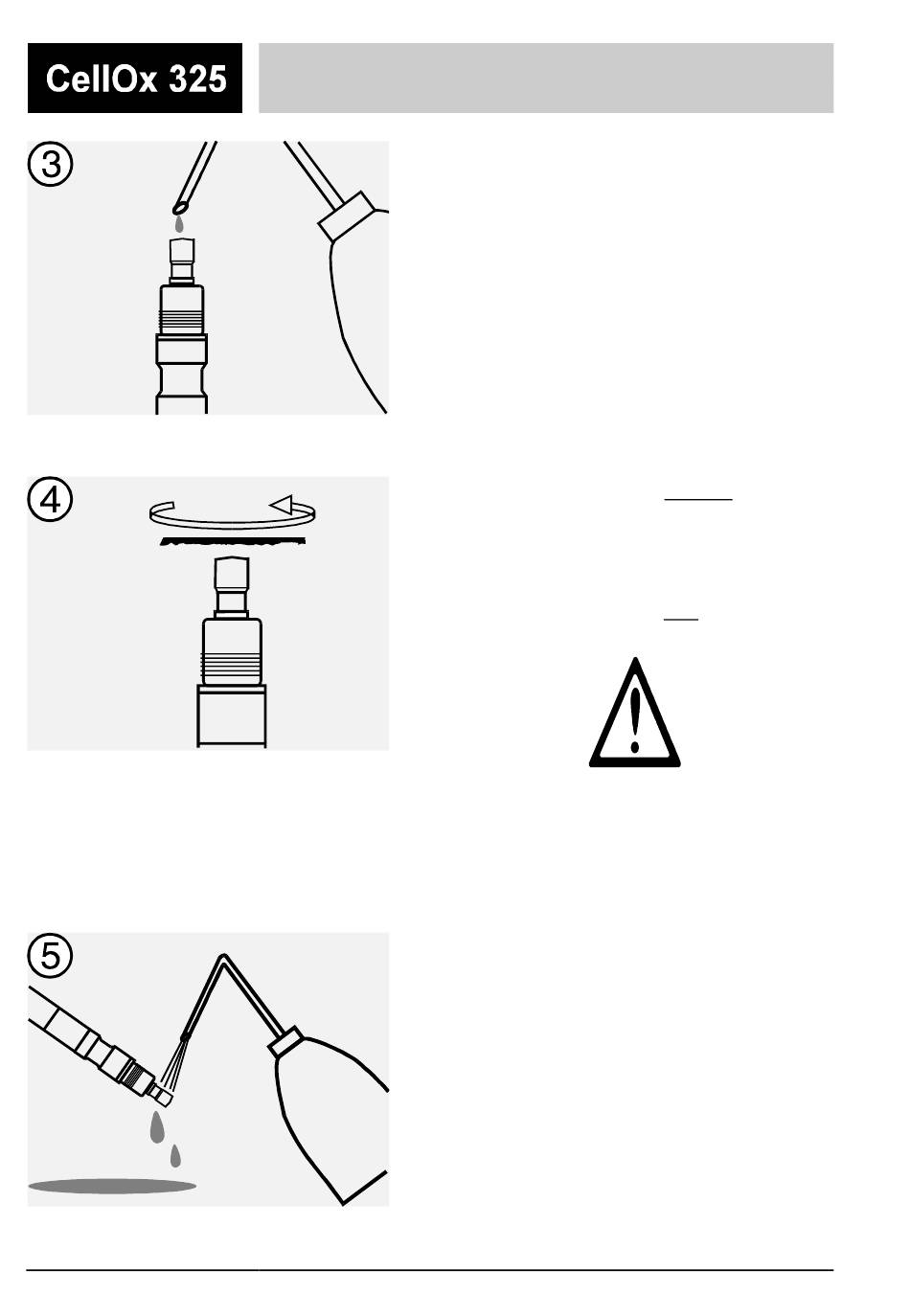 CellOx 325

3

4

5