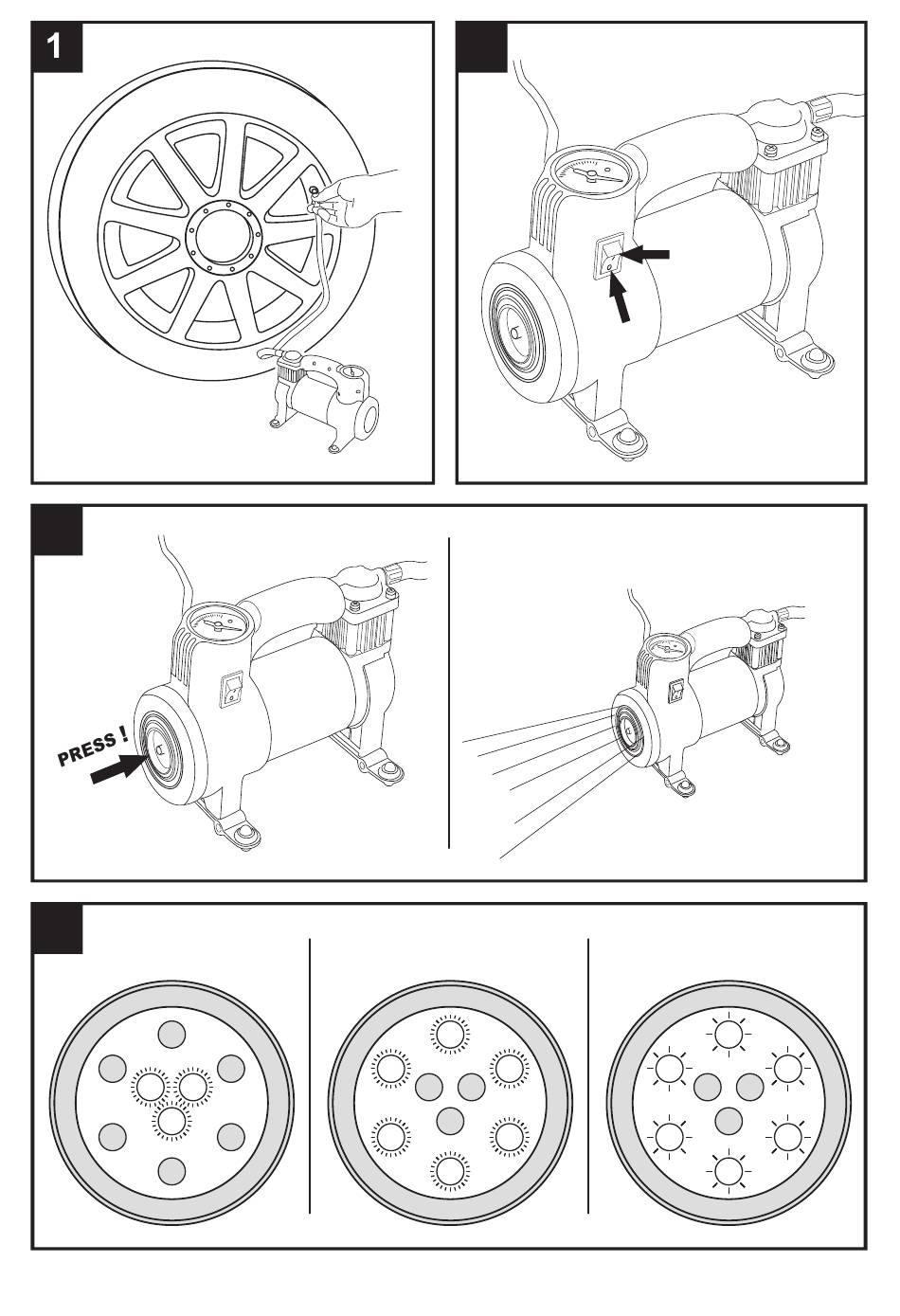 1

PRESS !