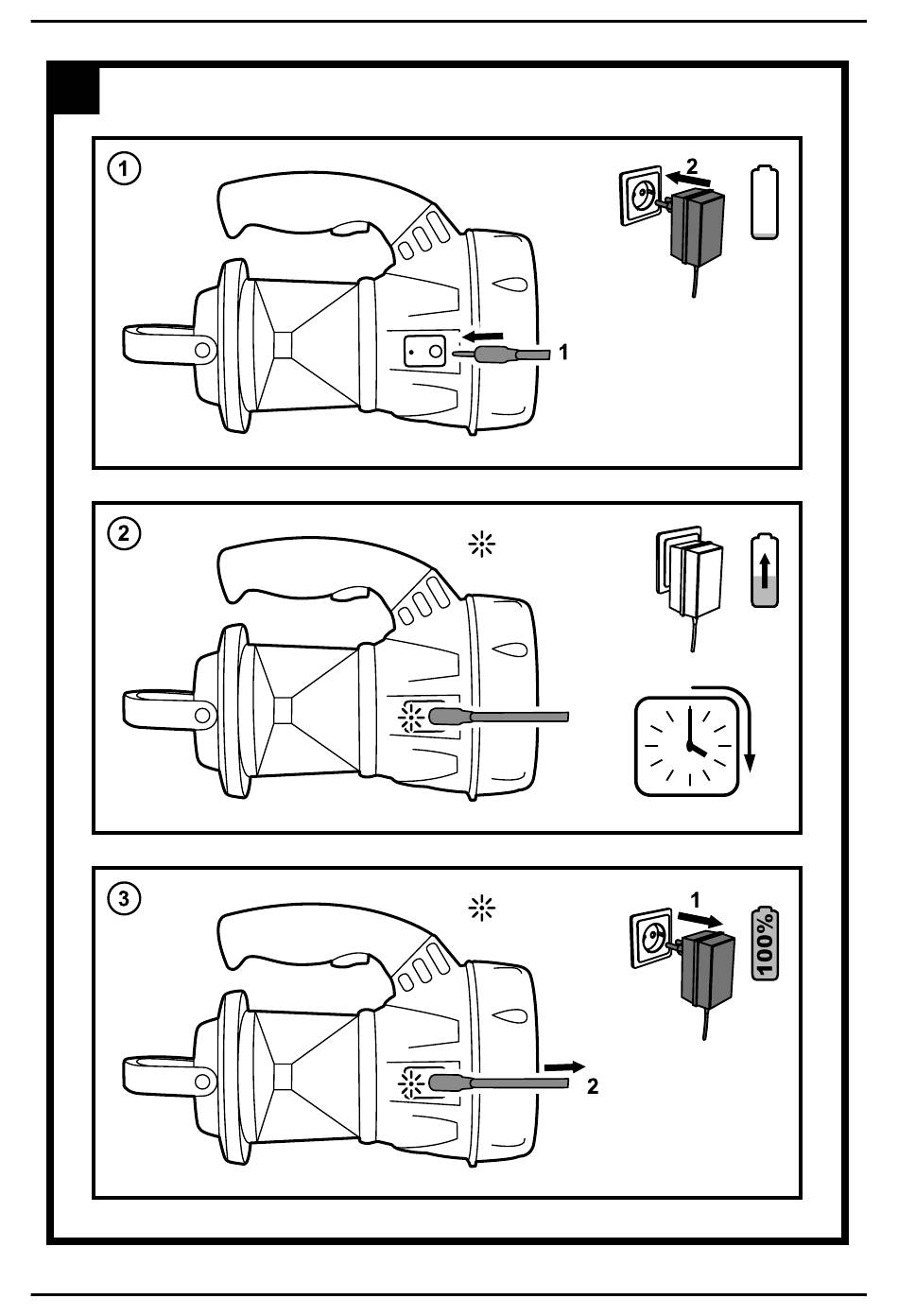 1
2
1

2

3
1
100%
2