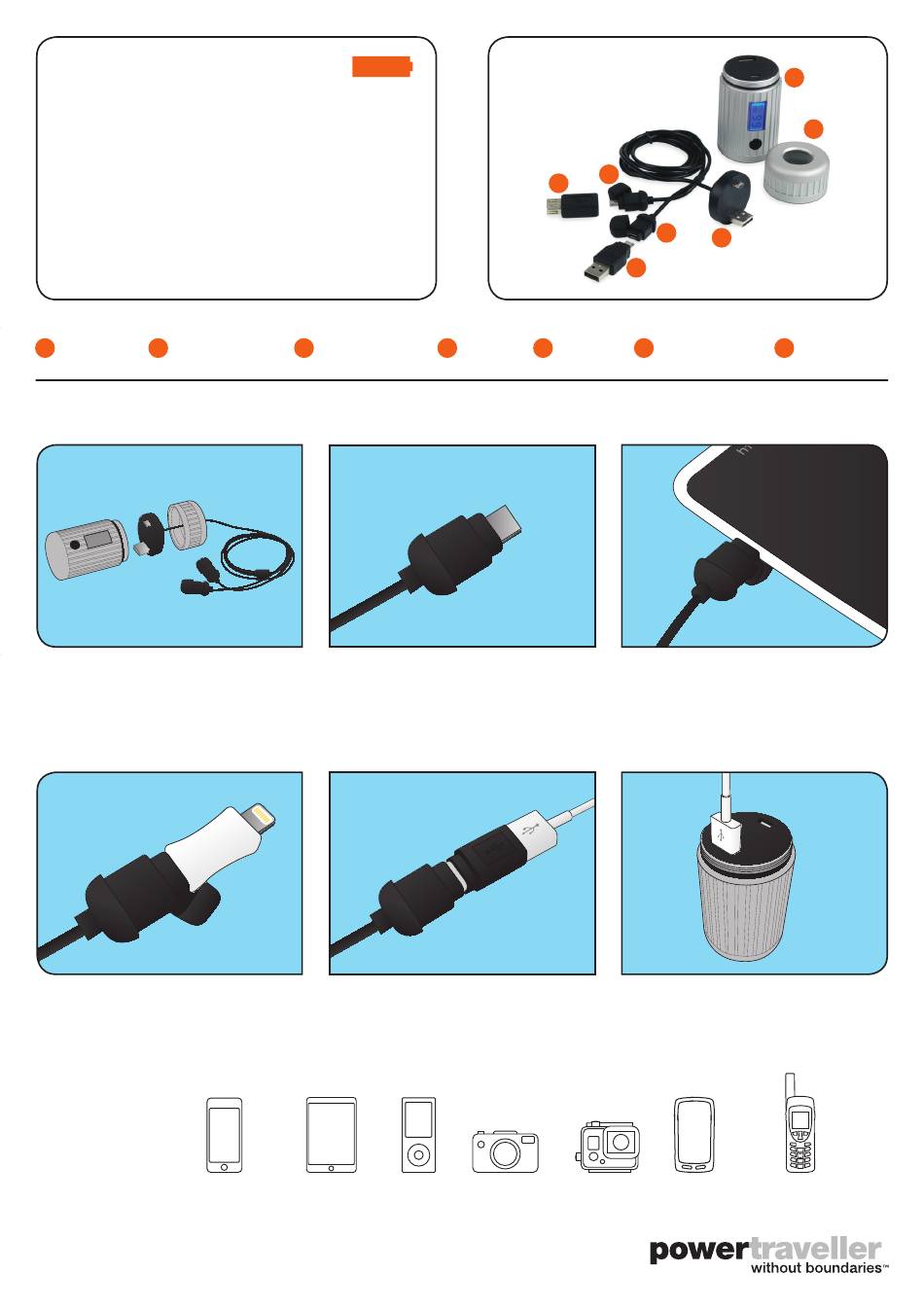 powertraveller
without boundaries™